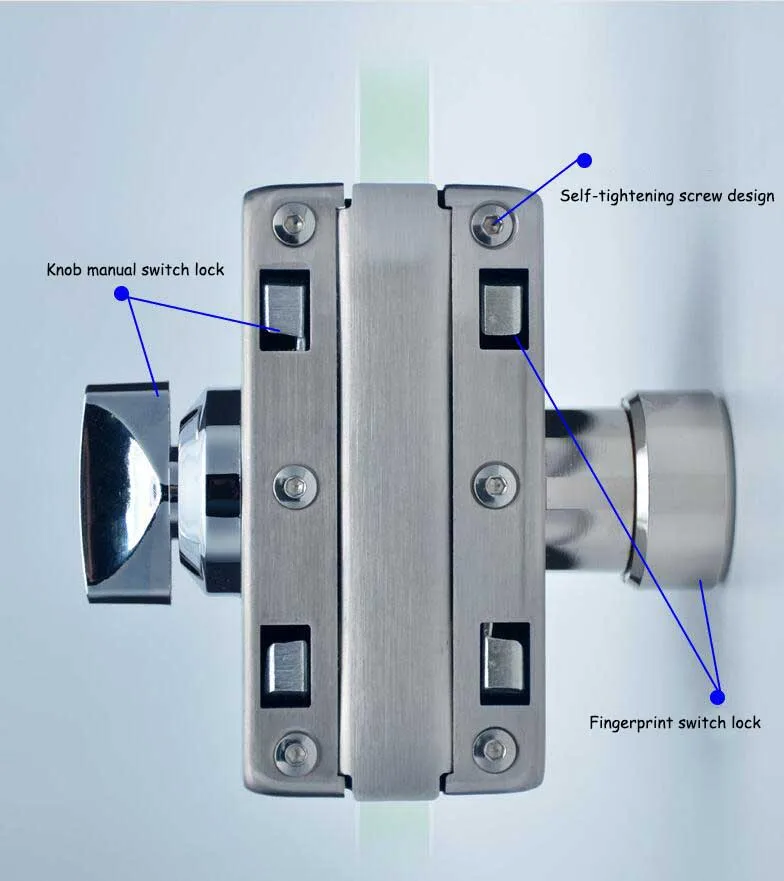 Self-tightening screw design

Knob manual switch lock

Fingerprint switch lock