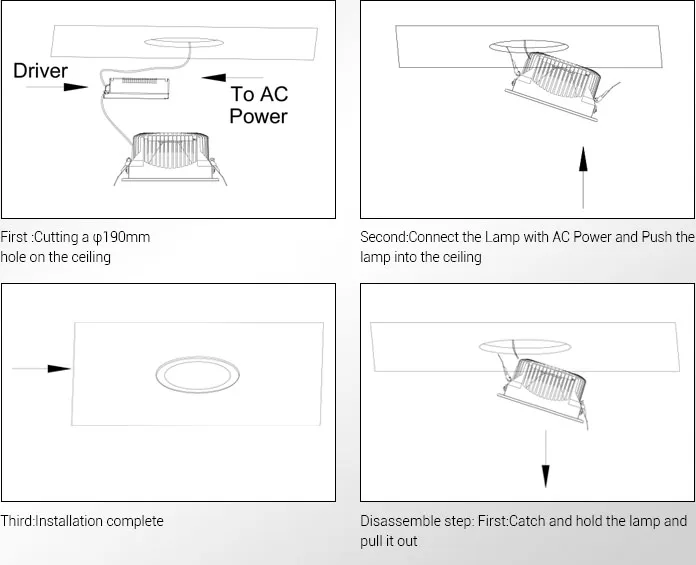 Driver

To AC Power

First :Cutting a φ190mm hole on the ceiling

Second:Connect the Lamp with AC Power and Push the lamp into the ceiling

Third:Installation complete

Disassemble step: First:Catch and hold the lamp and pull it out