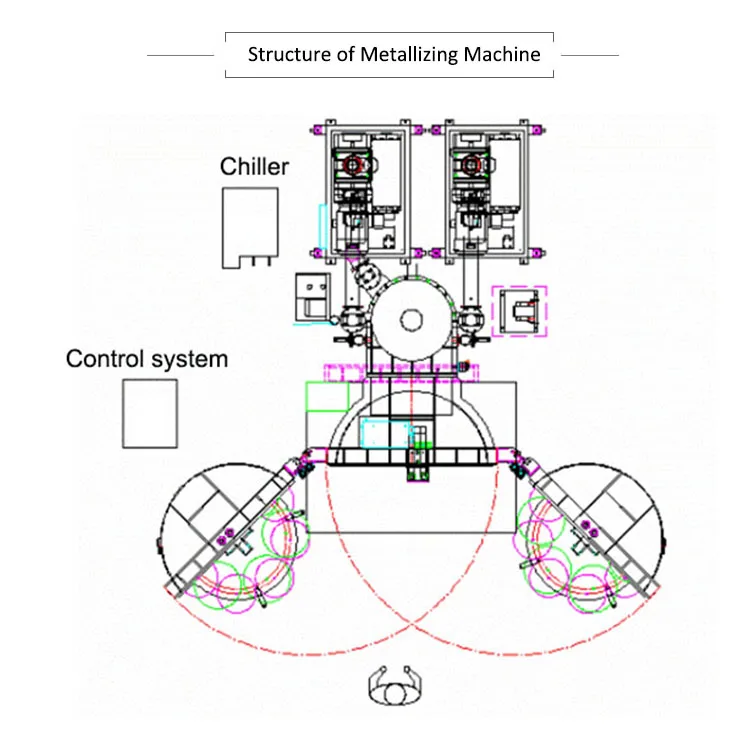 Structure of Metallizing Machine

Chiller

Control system