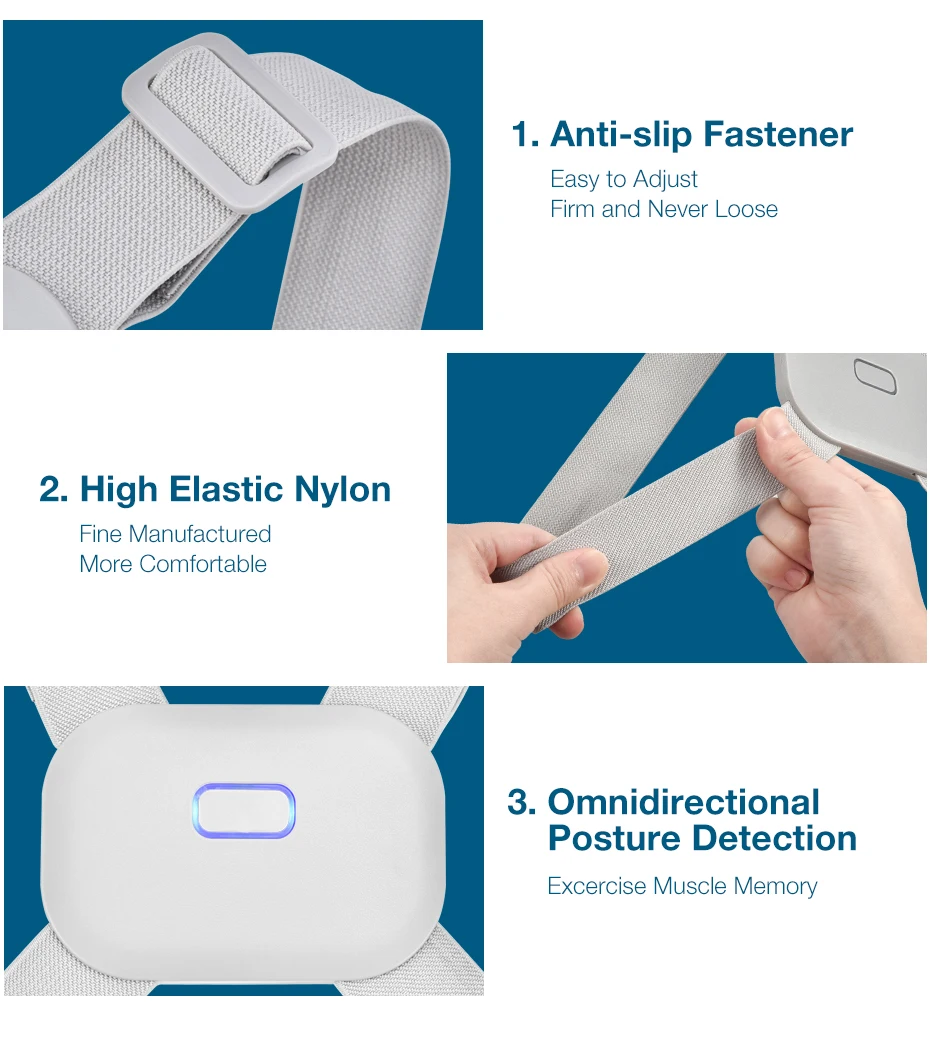 1. Anti-slip Fastener

Easy to Adjust
Firm and Never Loose

2. High Elastic Nylon

Fine Manufactured
More Comfortable

3. Omnidirectional Posture Detection

Excercise Muscle Memory