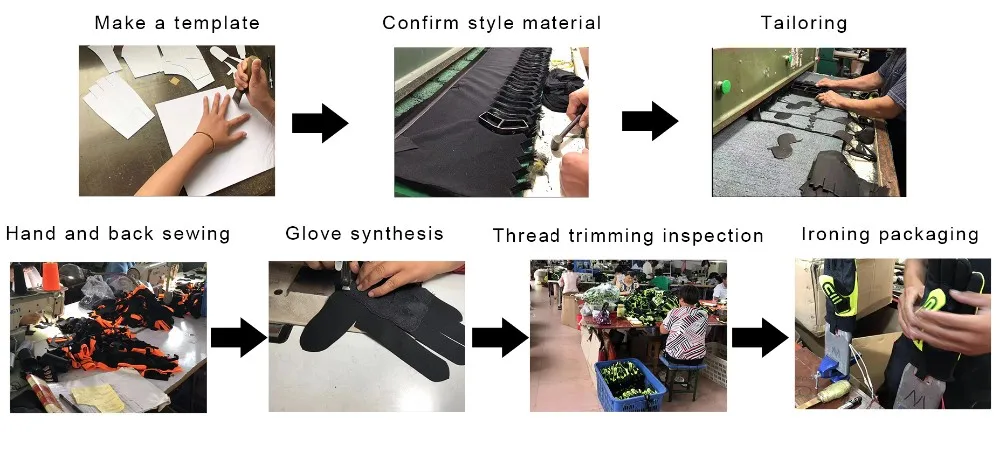 Make a template

Confirm style material

Tailoring

Hand and back sewing

Glove synthesis

Thread trimming inspection

Ironing packaging