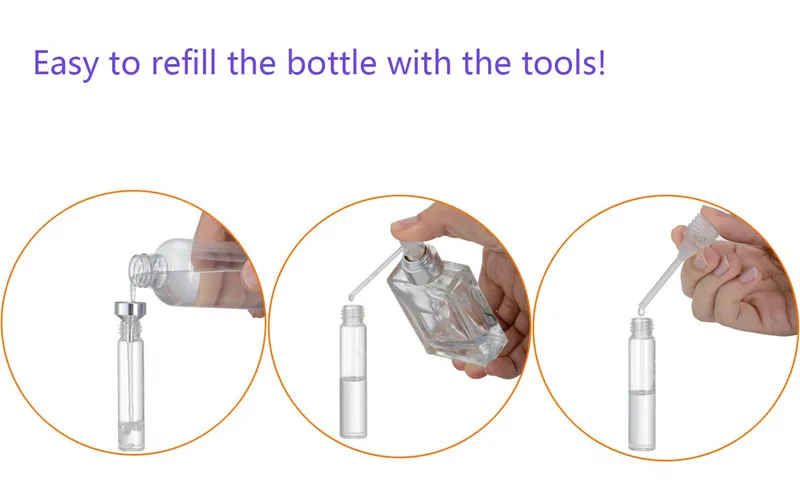 Easy to refill the bottle with the tools!