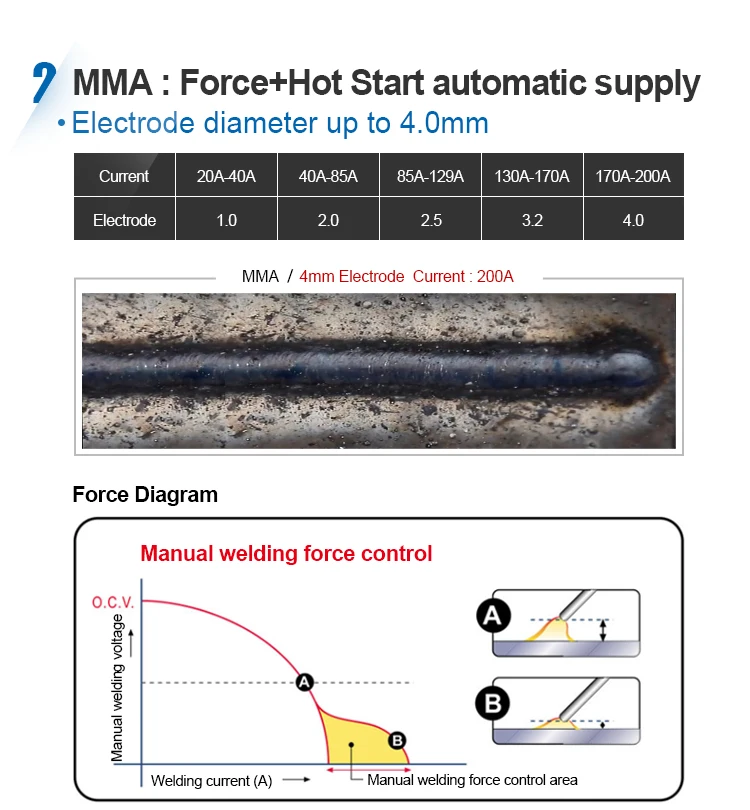 2 MMA : Force+Hot Start automatic supply
• Electrode diameter up to 4.0mm

| Current | 20A-40A | 40A-85A | 85A-129A | 130A-170A | 170A-200A |
|---|---|---|---|---|---|
| Electrode | 1.0 | 2.0 | 2.5 | 3.2 | 4.0 |

MMA / 4mm Electrode Current : 200A

Force Diagram

Manual welding force control

O.C.V.

Manual welding voltage

A

B

Welding current (A)

Manual welding force control area

A

B