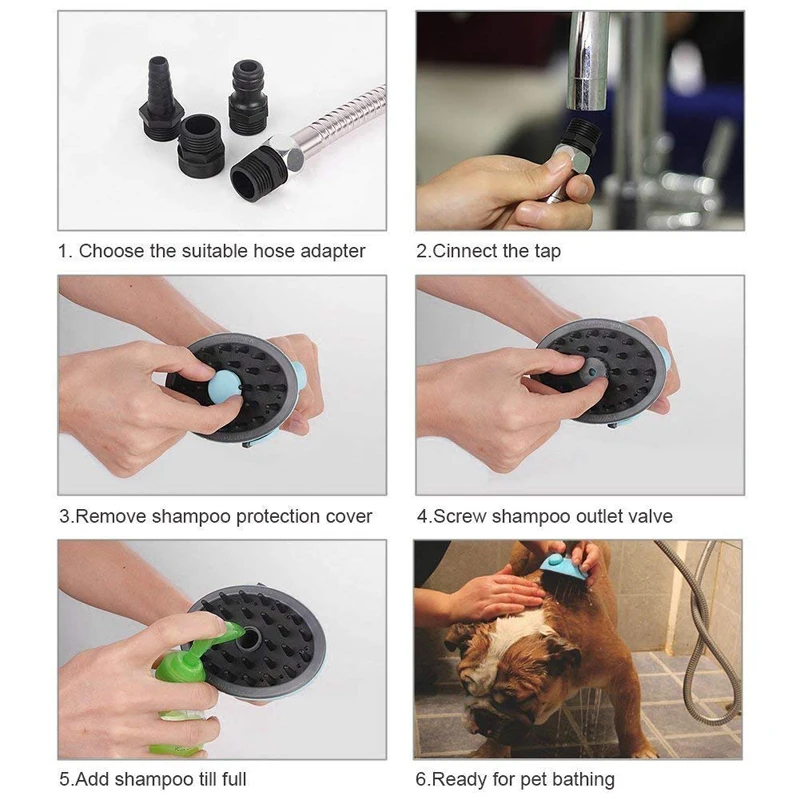 1. Choose the suitable hose adapter

2.Cinnect the tap

3.Remove shampoo protection cover

4.Screw shampoo outlet valve

5.Add shampoo till full

6.Ready for pet bathing