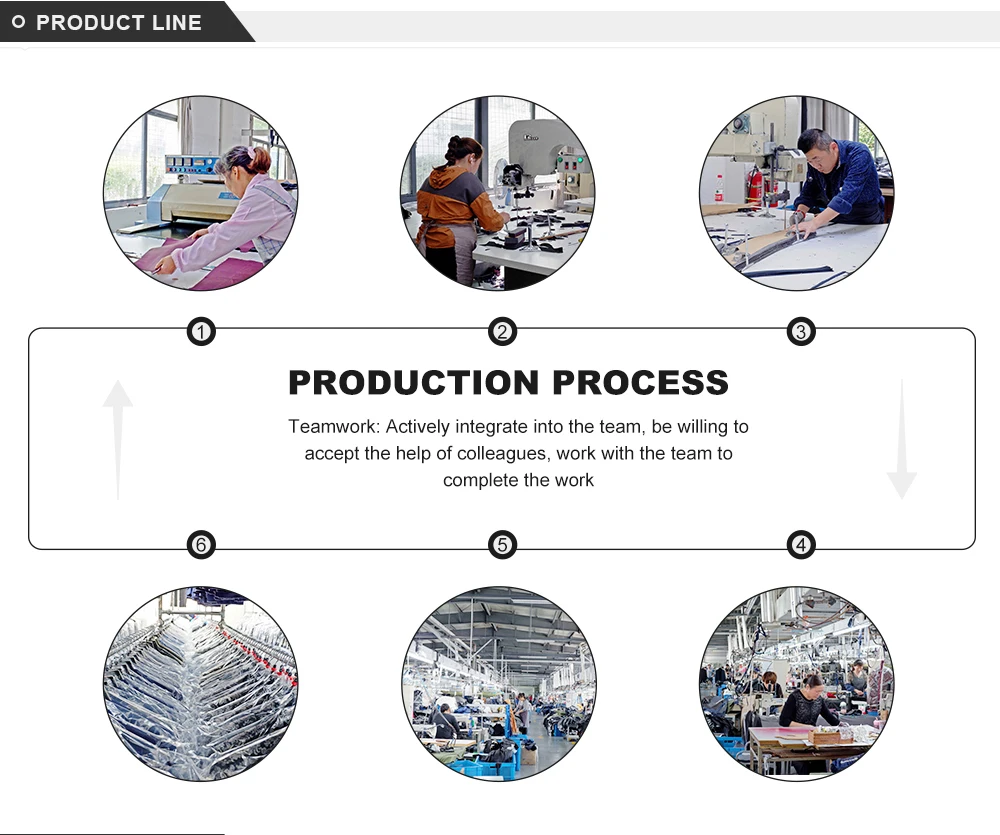 PRODUCT LINE

1

2

3

PRODUCTION PROCESS

Teamwork: Actively integrate into the team, be willing to accept the help of colleagues, work with the team to complete the work

6

5

4