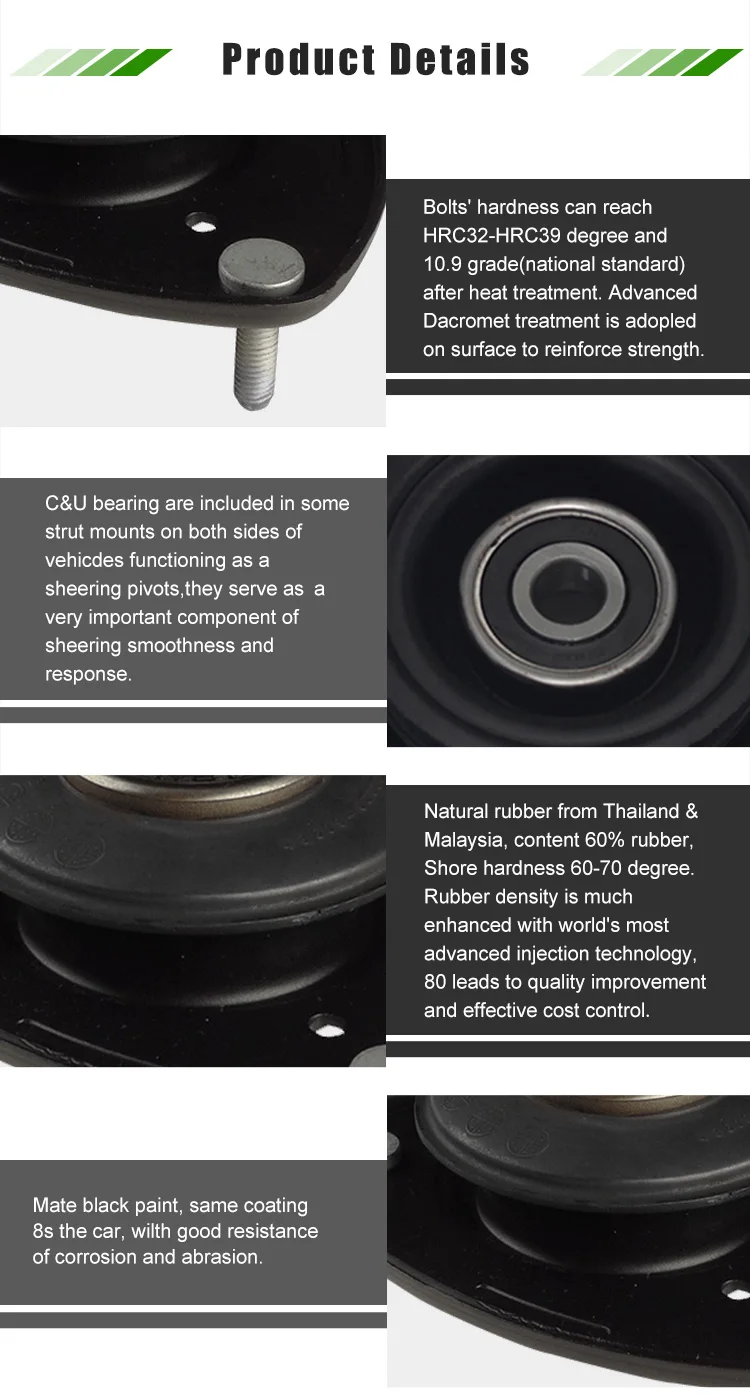 Product Details

Bolts' hardness can reach HRC32-HRC39 degree and 10.9 grade(national standard) after heat treatment. Advanced Dacromet treatment is adopled on surface to reinforce strength.

C&U bearing are included in some strut mounts on both sides of vehicdes functioning as a sheering pivots,they serve as a very important component of sheering smoothness and response.

Natural rubber from Thailand & Malaysia, content 60% rubber, Shore hardness 60-70 degree. Rubber density is much enhanced with world's most advanced injection technology, 80 leads to quality improvement and effective cost control.

Mate black paint, same coating 8s the car, with good resistance of corrosion and abrasion.