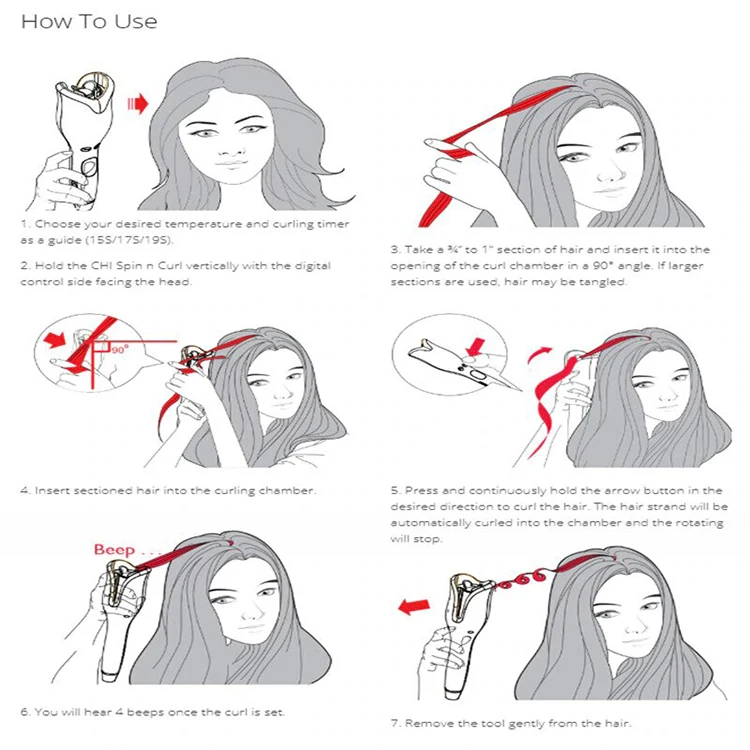 How To Use

1. Choose your desired temperature and curling timer as a guide (15S/17S/19S).

2. Hold the CHI Spin n Curl vertically with the digital control side facing the head.

3. Take a ¾" to 1" section of hair and insert it into the opening of the curl chamber in a 90° angle. If larger sections are used, hair may be tangled.

90°

4. Insert sectioned hair into the curling chamber.

5. Press and continuously hold the arrow button in the desired direction to curl the hair. The hair strand will be automatically curled into the chamber and the rotating will stop.

Beep . . .

6. You will hear 4 beeps once the curl is set.

7. Remove the tool gently from the hair.