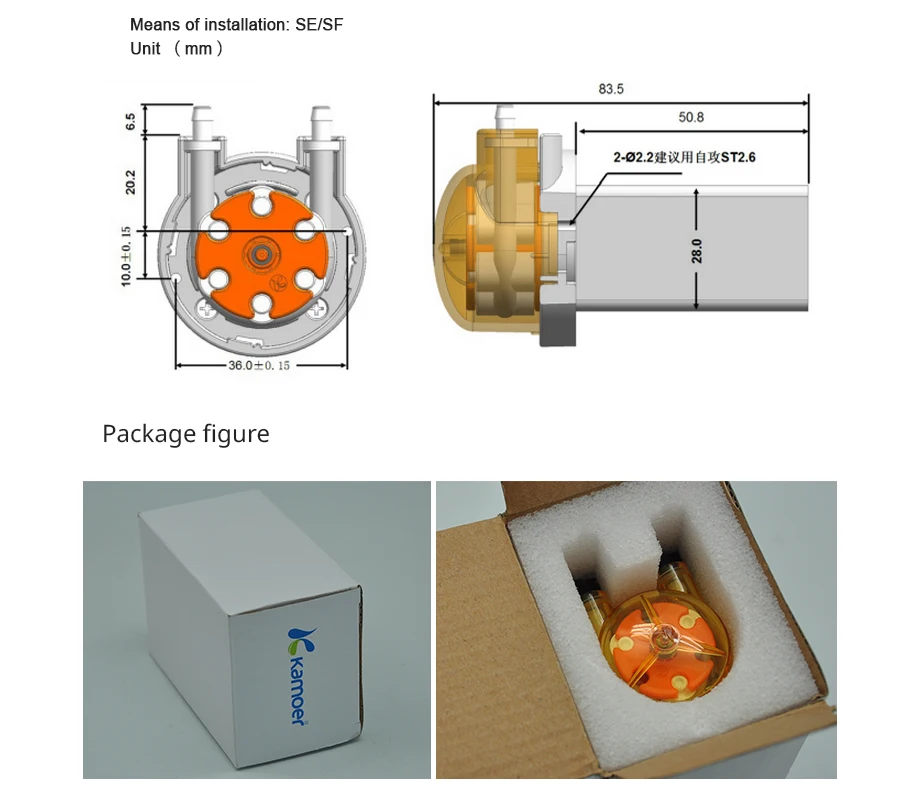 Means of installation: SE/SF
Unit （mm）

6.5
20.2
10.0±0.15
36.0±0.15

83.5
50.8
2-Ø2.2建议用自攻ST2.6
28.0

Package figure

kamoer