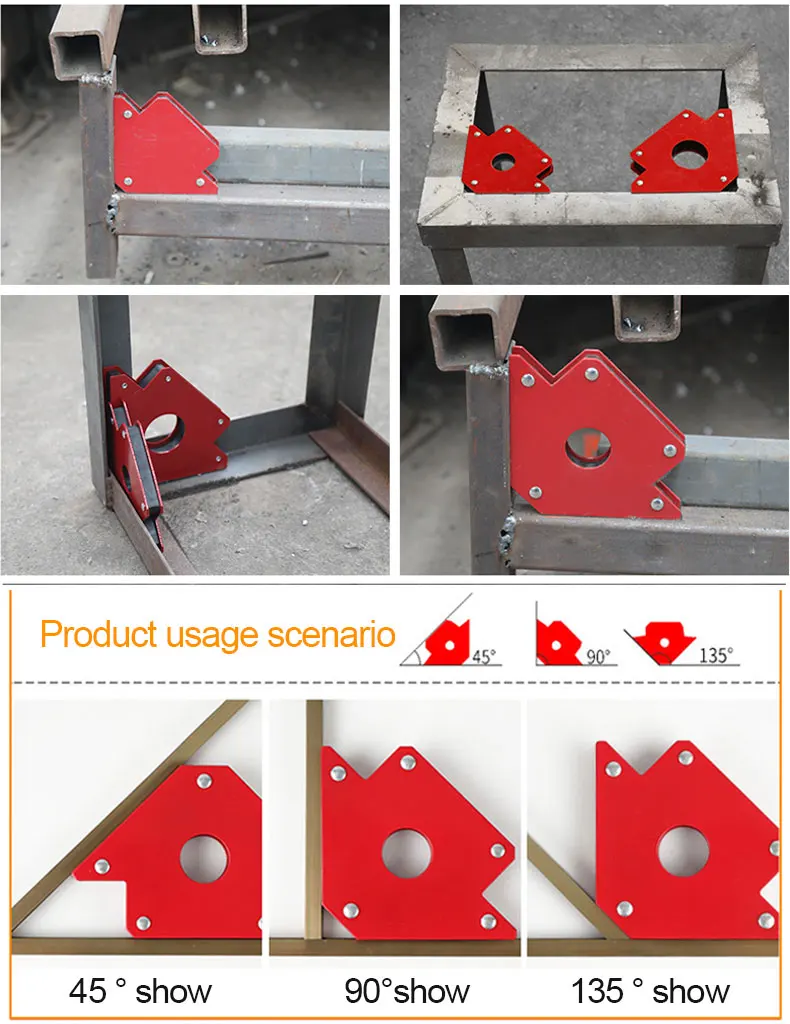 Product usage scenario

45°

90°

135°

45 ° show

90°show

135 ° show