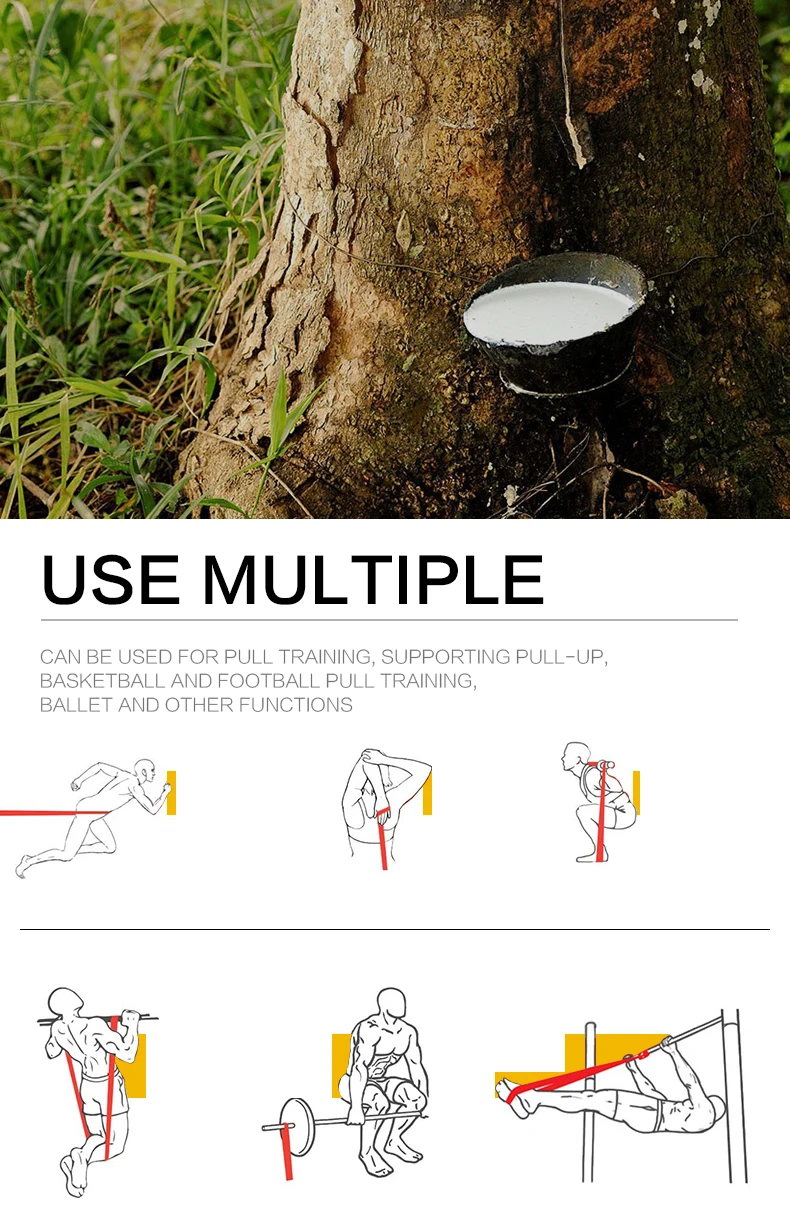 USE MULTIPLE

CAN BE USED FOR PULL TRAINING, SUPPORTING PULL-UP, BASKETBALL AND FOOTBALL PULL TRAINING, BALLET AND OTHER FUNCTIONS