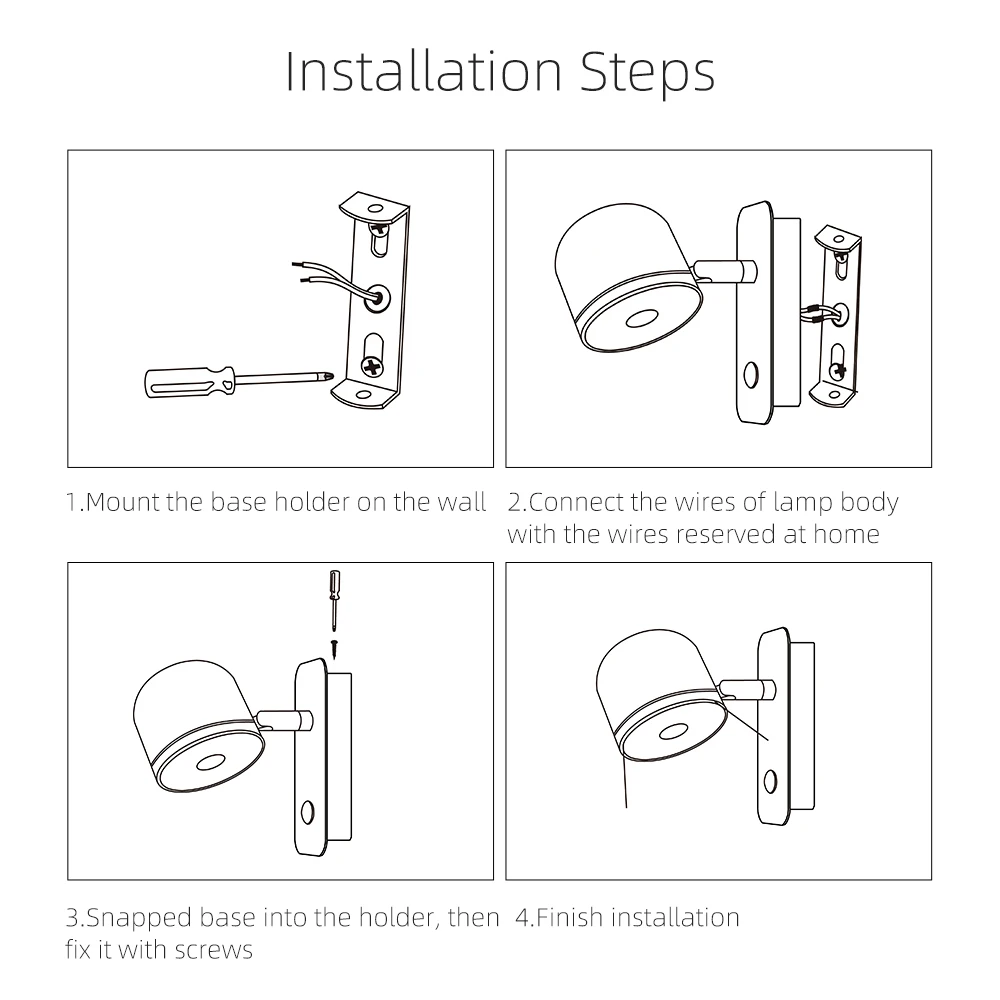 Installation Steps

1.Mount the base holder on the wall

2.Connect the wires of lamp body with the wires reserved at home

3.Snapped base into the holder, then fix it with screws

4.Finish installation