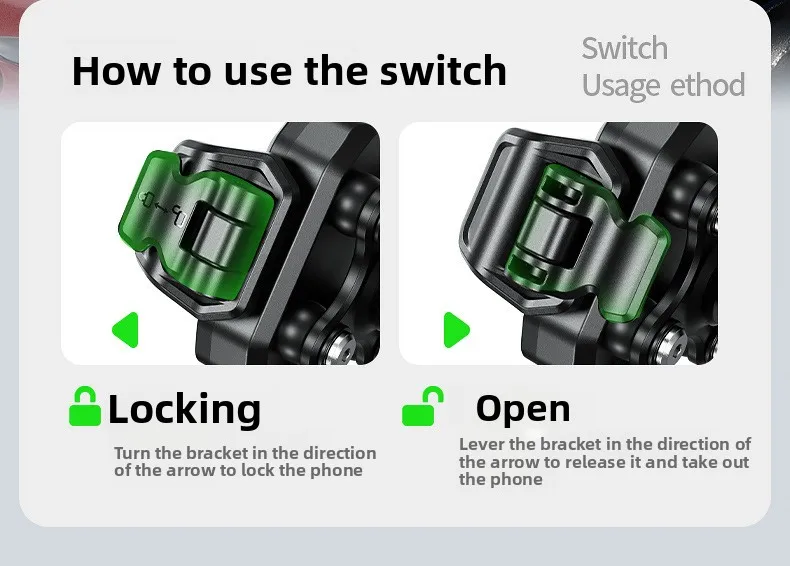 How to use the switch

Switch
Usage ethod

Locking

Turn the bracket in the direction of the arrow to lock the phone

Open

Lever the bracket in the direction of the arrow to release it and take out the phone