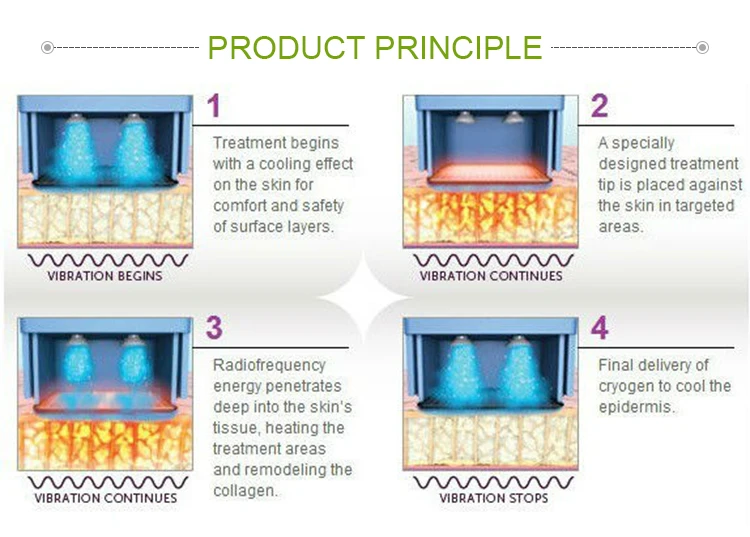 PRODUCT PRINCIPLE

1

Treatment begins with a cooling effect on the skin for comfort and safety of surface layers.

VIBRATION BEGINS

2

A specially designed treatment tip is placed against the skin in targeted areas.

VIBRATION CONTINUES

3

Radiofrequency energy penetrates deep into the skin's tissue, heating the treatment areas and remodeling the collagen.

VIBRATION CONTINUES

4

Final delivery of cryogen to cool the epidermis.

VIBRATION STOPS