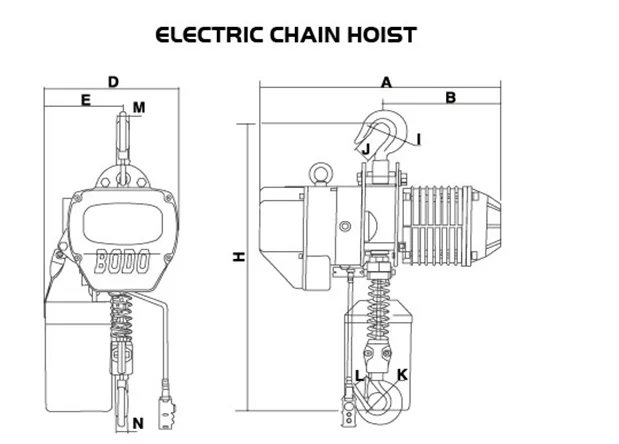 ELECTRIC CHAIN HOIST

D
E
M
BODO
N

A
B
I
J
H
L
K