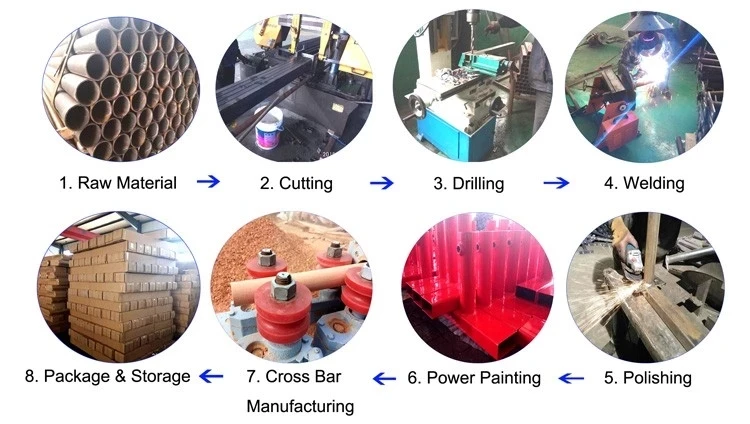 1. Raw Material → 2. Cutting → 3. Drilling → 4. Welding

8. Package & Storage ← 7. Cross Bar Manufacturing ← 6. Power Painting ← 5. Polishing