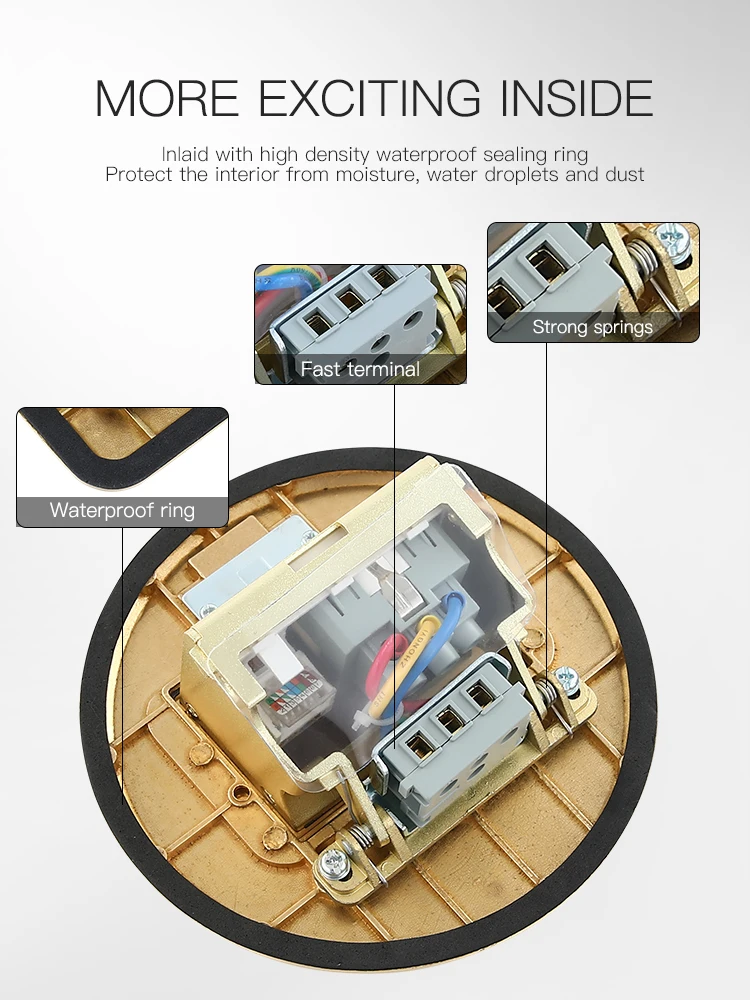 MORE EXCITING INSIDE

Inlaid with high density waterproof sealing ring
Protect the interior from moisture, water droplets and dust

Fast terminal

Strong springs

Waterproof ring