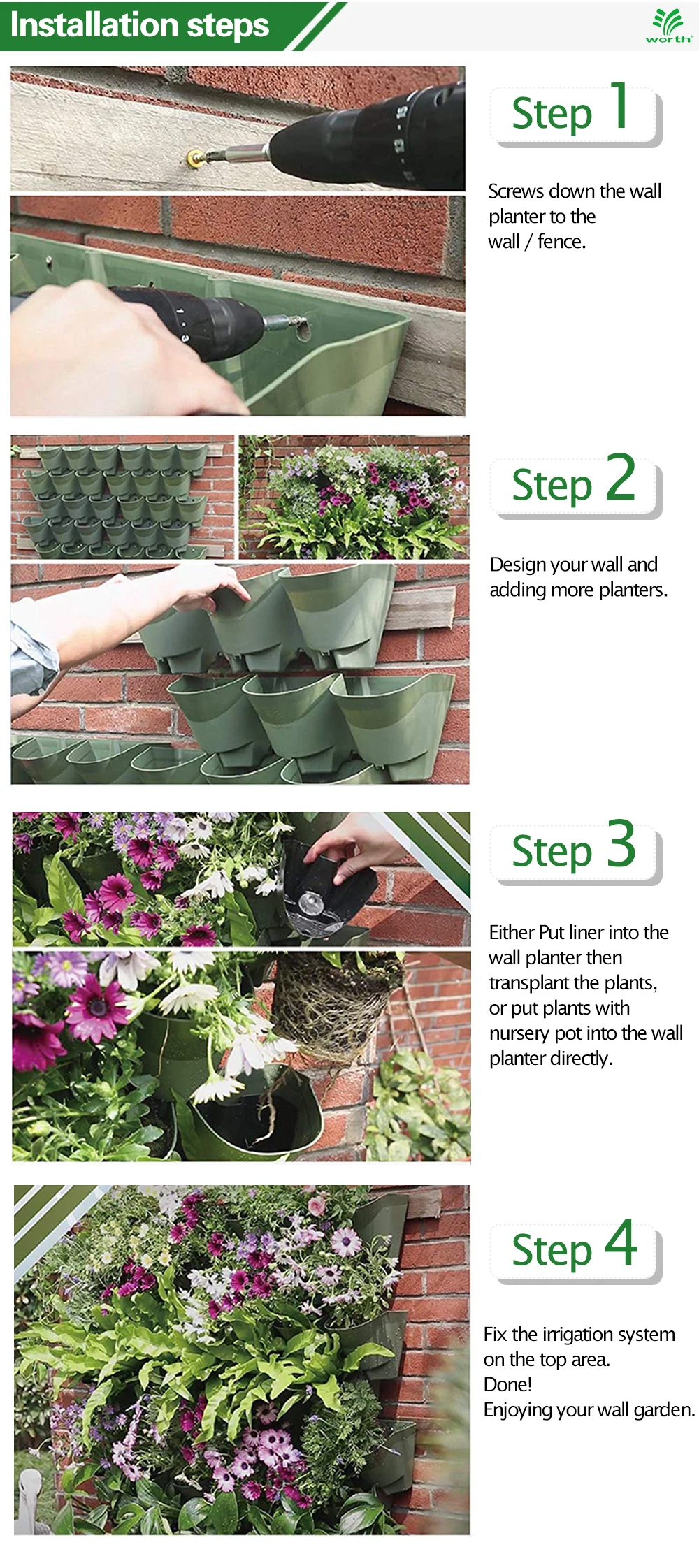 Installation steps

worth

Step 1

Screws down the wall planter to the wall / fence.

Step 2

Design your wall and adding more planters.

Step 3

Either Put liner into the wall planter then transplant the plants, or put plants with nursery pot into the wall planter directly.

Step 4

Fix the irrigation system on the top area.
Done!
Enjoying your wall garden.