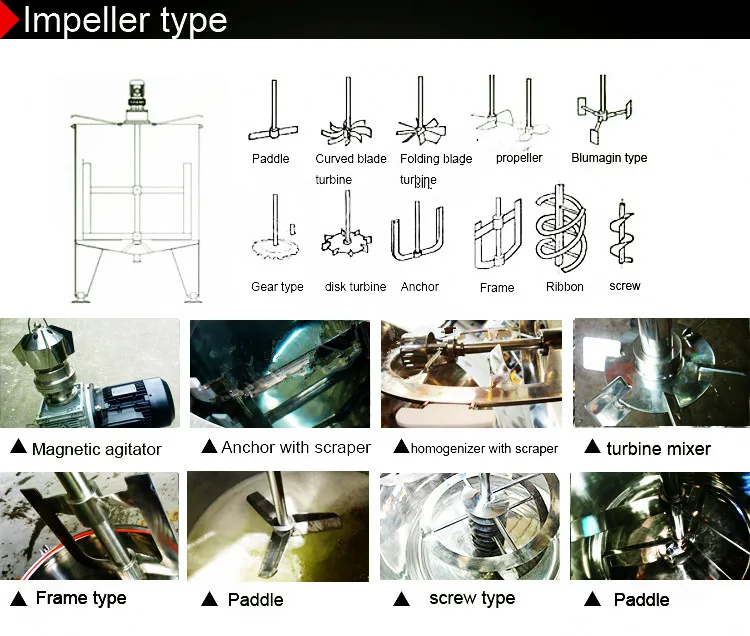 Impeller type

Paddle

Curved blade turbine

Folding blade turbine

propeller

Blumagin type

Gear type

disk turbine

Anchor

Frame

Ribbon

screw

▲ Magnetic agitator

▲ Anchor with scraper

▲ homogenizer with scraper

▲ turbine mixer

▲ Frame type

▲ Paddle

▲ screw type

▲ Paddle