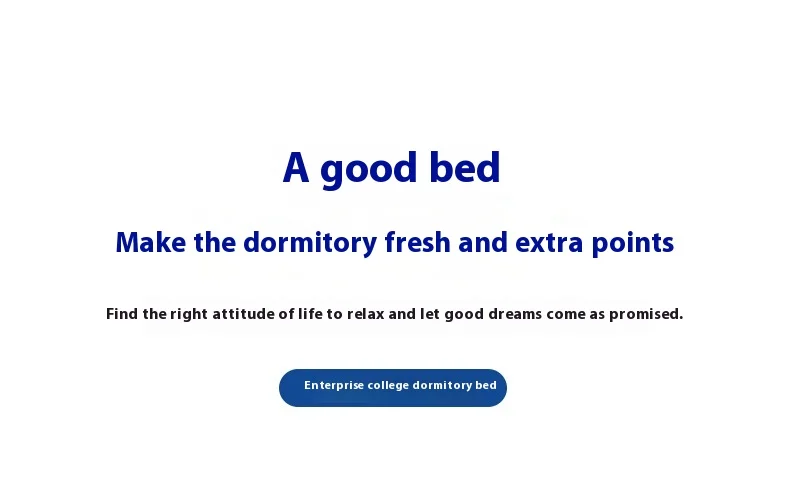 A good bed

Make the dormitory fresh and extra points

Find the right attitude of life to relax and let good dreams come as promised.

Enterprise college dormitory bed