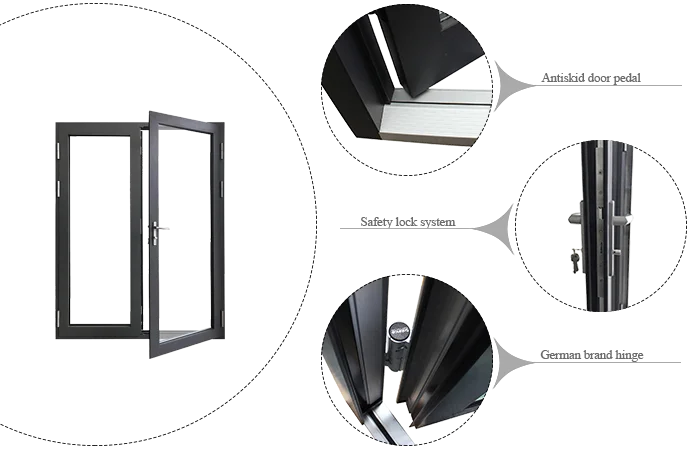 Antiskid door pedal

Safety lock system

German brand hinge