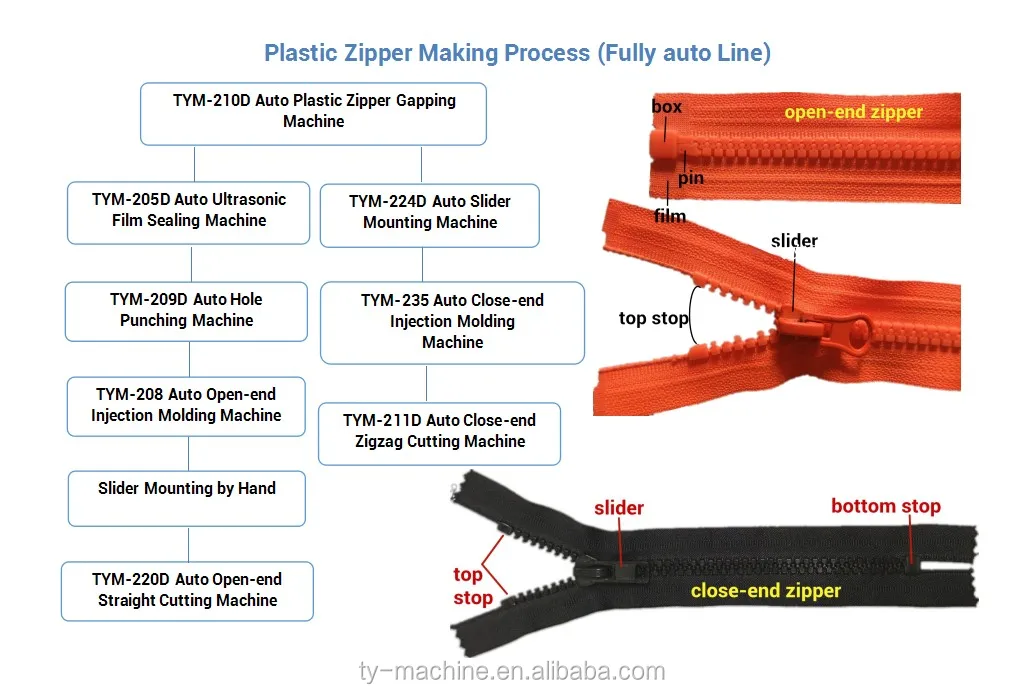 Plastic Zipper Making Process (Fully auto Line)

TYM-210D Auto Plastic Zipper Gapping Machine

TYM-205D Auto Ultrasonic Film Sealing Machine

TYM-209D Auto Hole Punching Machine

TYM-208 Auto Open-end Injection Molding Machine

Slider Mounting by Hand

TYM-220D Auto Open-end Straight Cutting Machine

TYM-224D Auto Slider Mounting Machine

TYM-235 Auto Close-end Injection Molding Machine

TYM-211D Auto Close-end Zigzag Cutting Machine

box
open-end zipper
pin
film
slider
top stop

slider
bottom stop
top stop
close-end zipper

ty-machine.en.alibaba.com