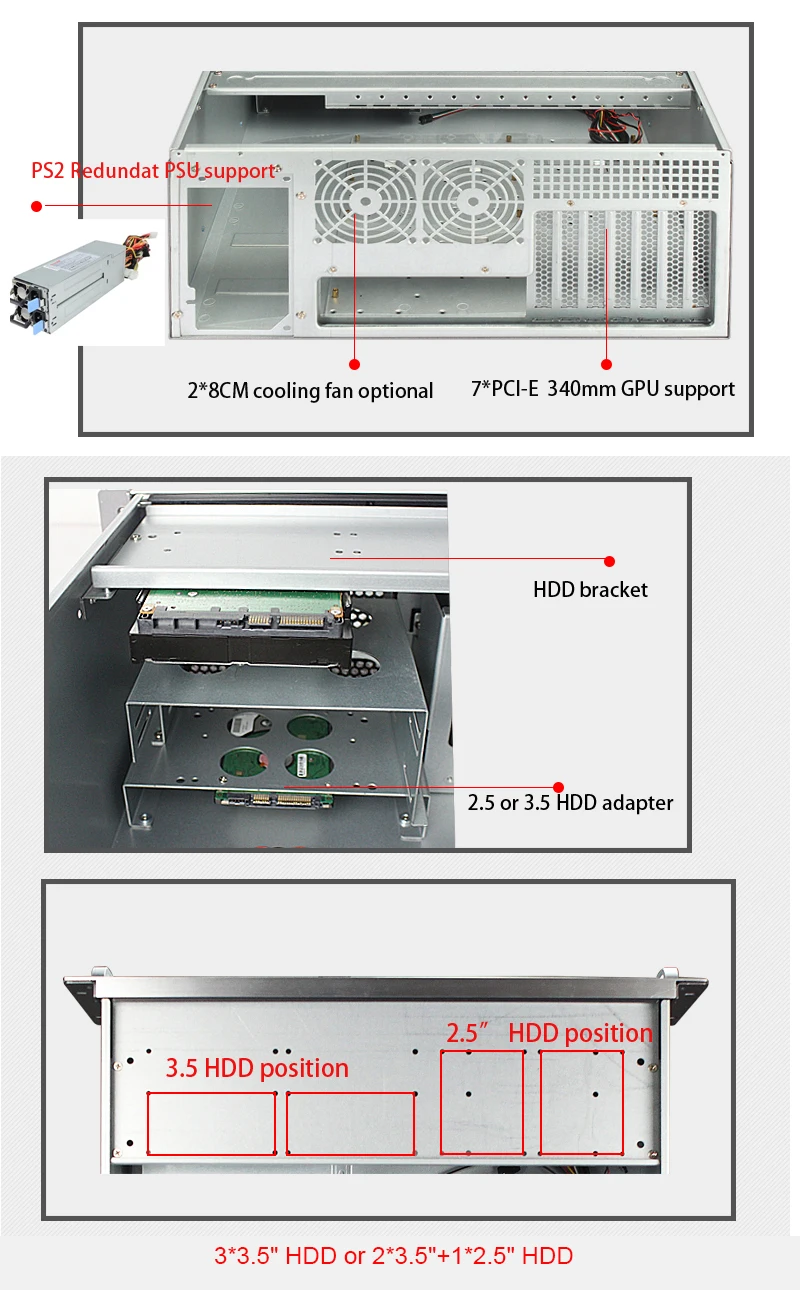 PS2 Redundat PSU support

2*8CM cooling fan optional

7*PCI-E 340mm GPU support

HDD bracket

2.5 or 3.5 HDD adapter

3.5 HDD position

2.5″ HDD position

3*3.5" HDD or 2*3.5"+1*2.5" HDD