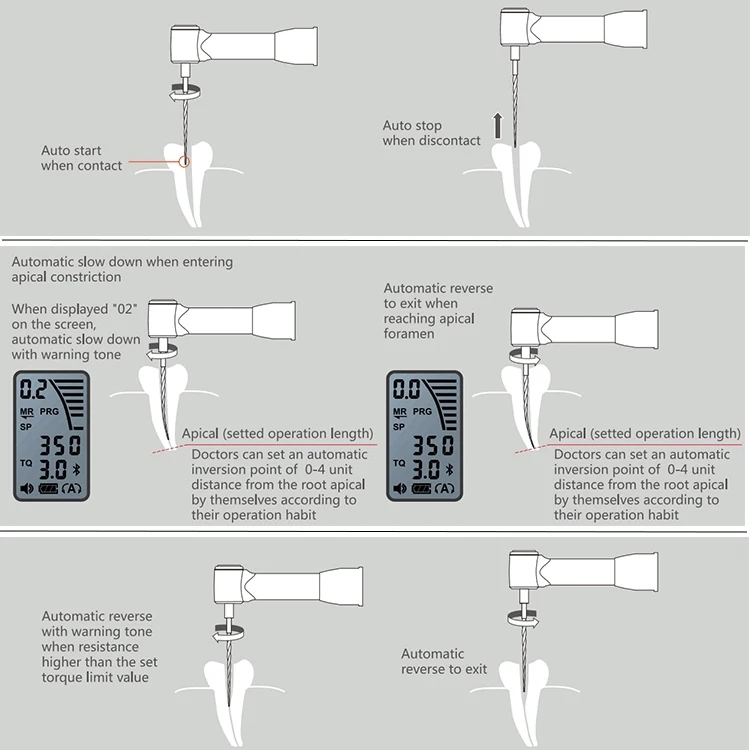 Auto start when contact

Auto stop when discontact

Automatic slow down when entering apical constriction

When displayed "02" on the screen, automatic slow down with warning tone

0.2
MR PRG
SP
350
TQ 3.0
(A)

Apical (setted operation length)

Doctors can set an automatic inversion point of 0-4 unit distance from the root apical by themselves according to their operation habit

Automatic reverse to exit when reaching apical foramen

0.0
MR PRG
SP
350
TQ 3.0
(A)

Apical (setted operation length)

Doctors can set an automatic inversion point of 0-4 unit distance from the root apical by themselves according to their operation habit

Automatic reverse with warning tone when resistance higher than the set torque limit value

Automatic reverse to exit