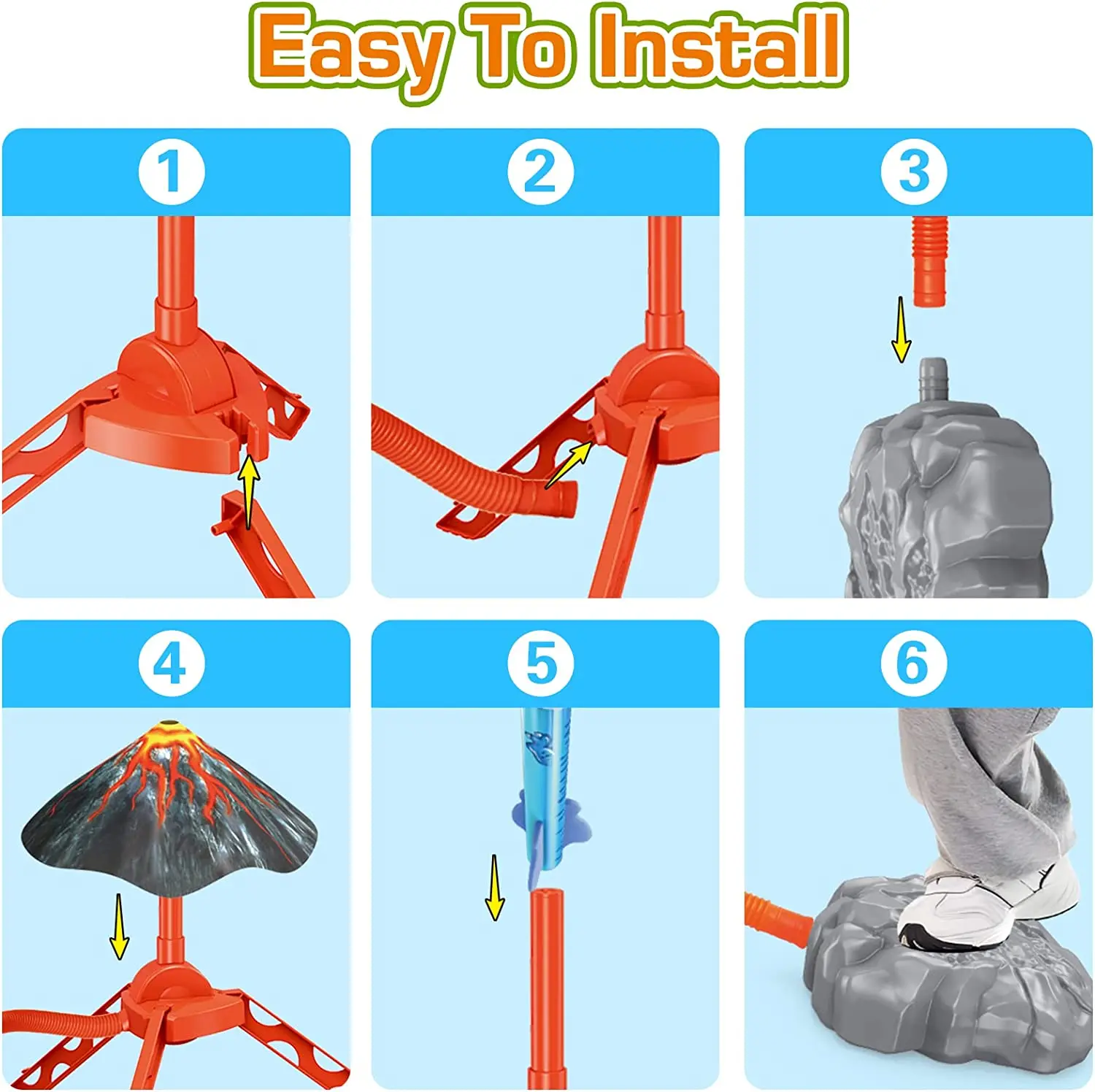 Easy To Install

1

2

3

4

5

6