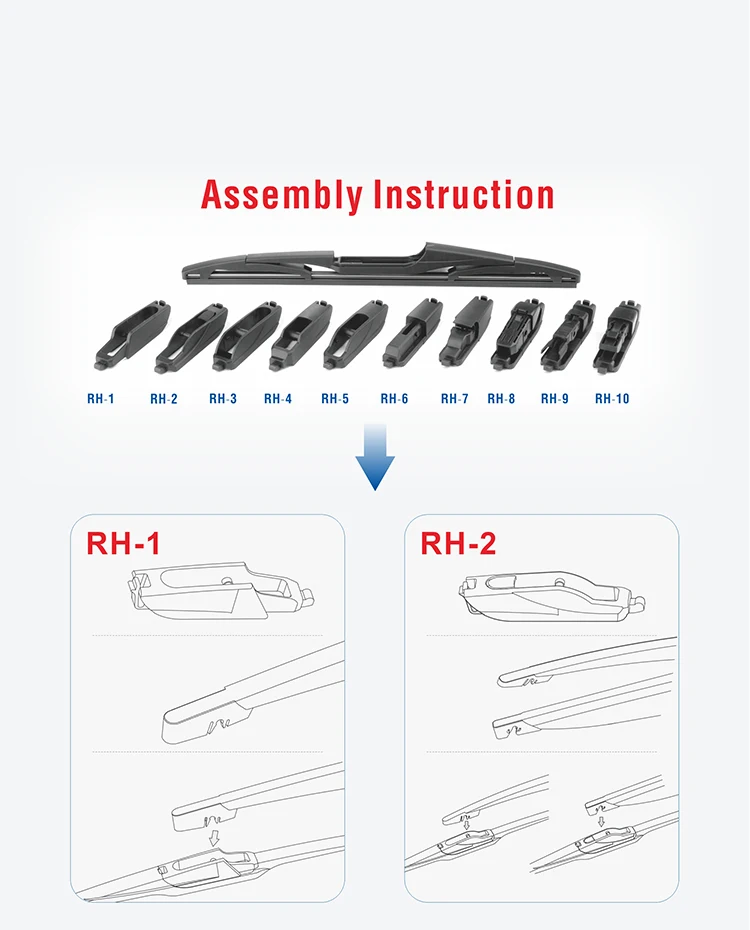 Assembly Instruction

RH-1 RH-2 RH-3 RH-4 RH-5 RH-6 RH-7 RH-8 RH-9 RH-10

RH-1

RH-2