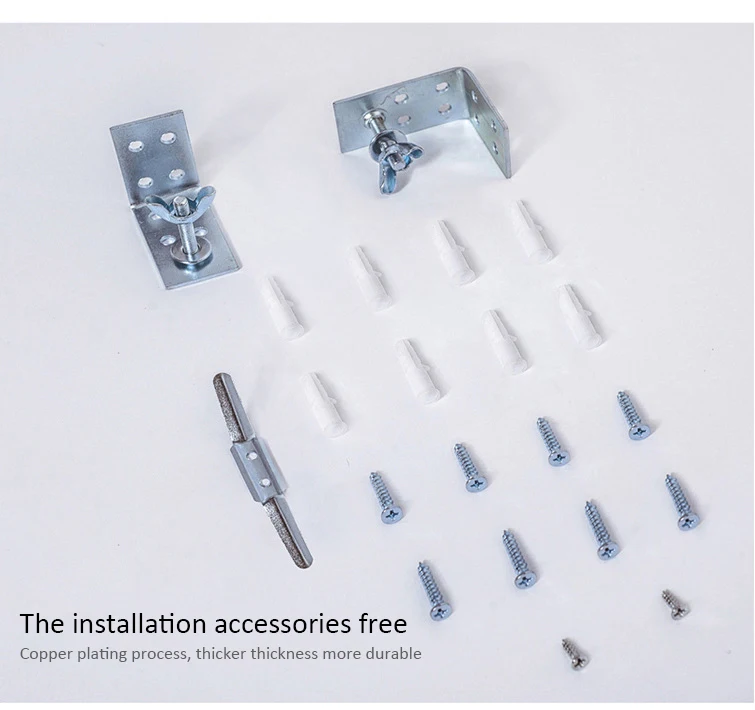 The installation accessories free
Copper plating process, thicker thickness more durable