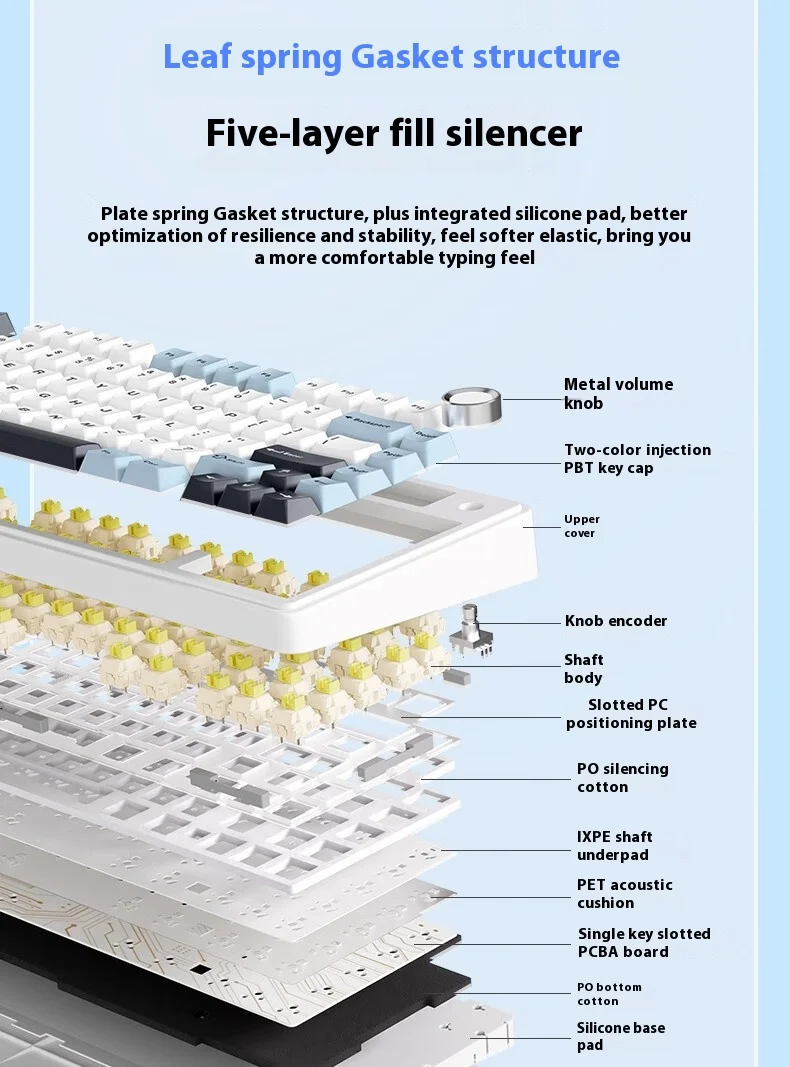 Leaf spring Gasket structure

Five-layer fill silencer

Plate spring Gasket structure, plus integrated silicone pad, better optimization of resilience and stability, feel softer elastic, bring you a more comfortable typing feel

Metal volume knob

Two-color injection PBT key cap

Upper cover

Knob encoder

Shaft body

Slotted PC positioning plate

PO silencing cotton

IXPE shaft underpad

PET acoustic cushion

Single key slotted PCBA board

PO bottom cotton

Silicone base pad