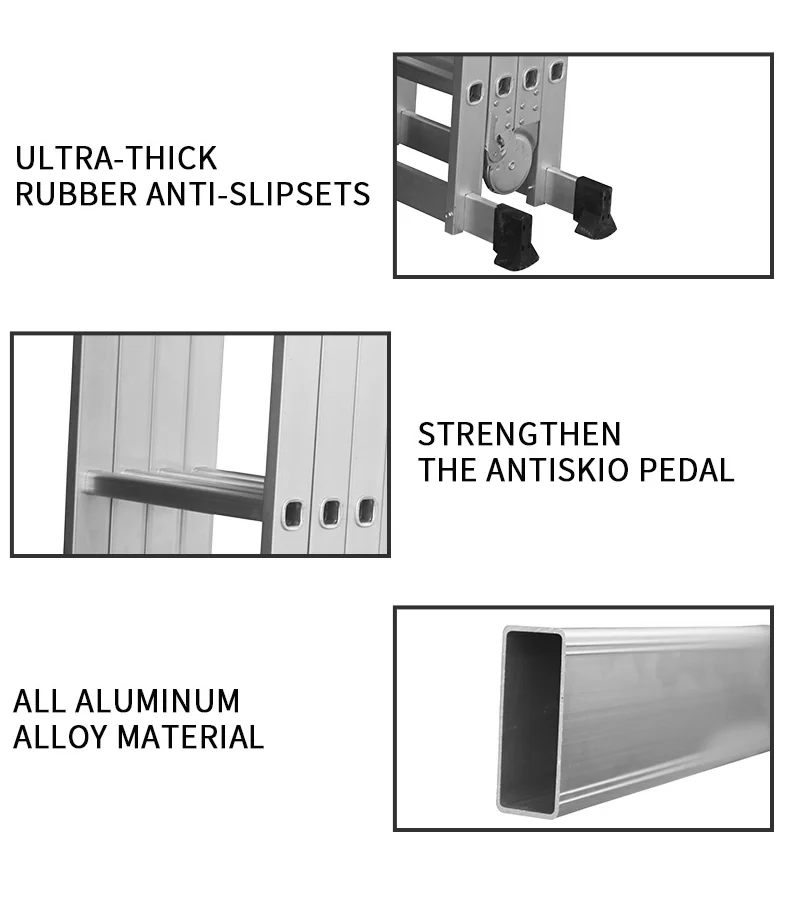 ULTRA-THICK
RUBBER ANTI-SLIPSETS

STRENGTHEN
THE ANTISKIO PEDAL

ALL ALUMINUM
ALLOY MATERIAL