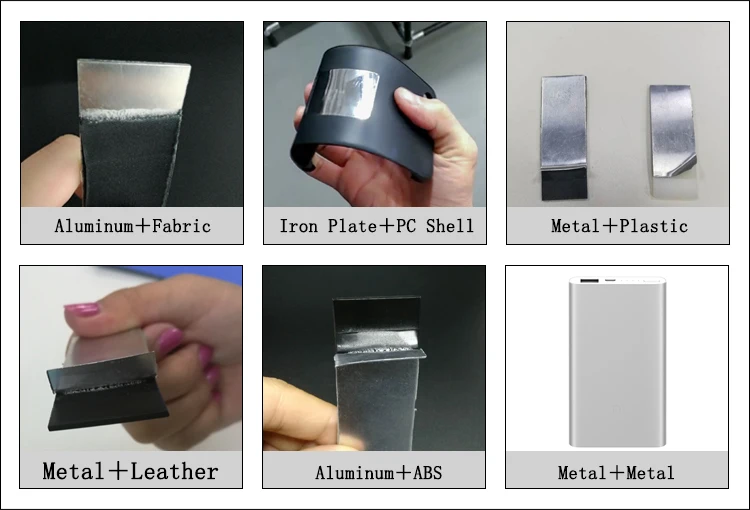 Aluminum+Fabric

Iron Plate+PC Shell

Metal+Plastic

Metal+Leather

Aluminum+ABS

Metal+Metal