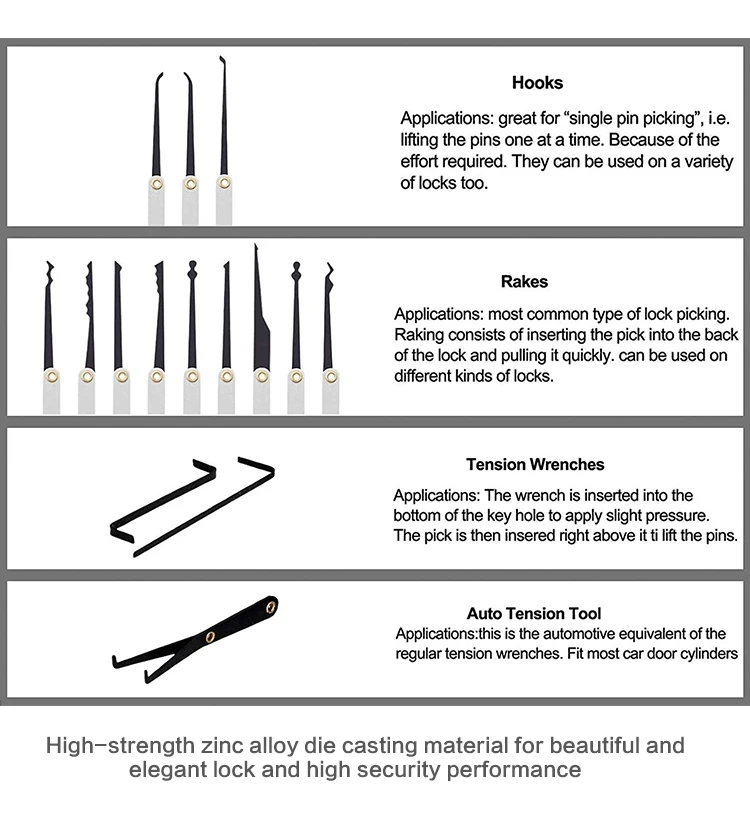 Hooks

Applications: great for “single pin picking”, i.e. lifting the pins one at a time. Because of the effort required. They can be used on a variety of locks too.

Rakes

Applications: most common type of lock picking. Raking consists of inserting the pick into the back of the lock and pulling it quickly. can be used on different kinds of locks.

Tension Wrenches

Applications: The wrench is inserted into the bottom of the key hole to apply slight pressure. The pick is then insered right above it ti lift the pins.

Auto Tension Tool

Applications:this is the automotive equivalent of the regular tension wrenches. Fit most car door cylinders

High-strength zinc alloy die casting material for beautiful and elegant lock and high security performance