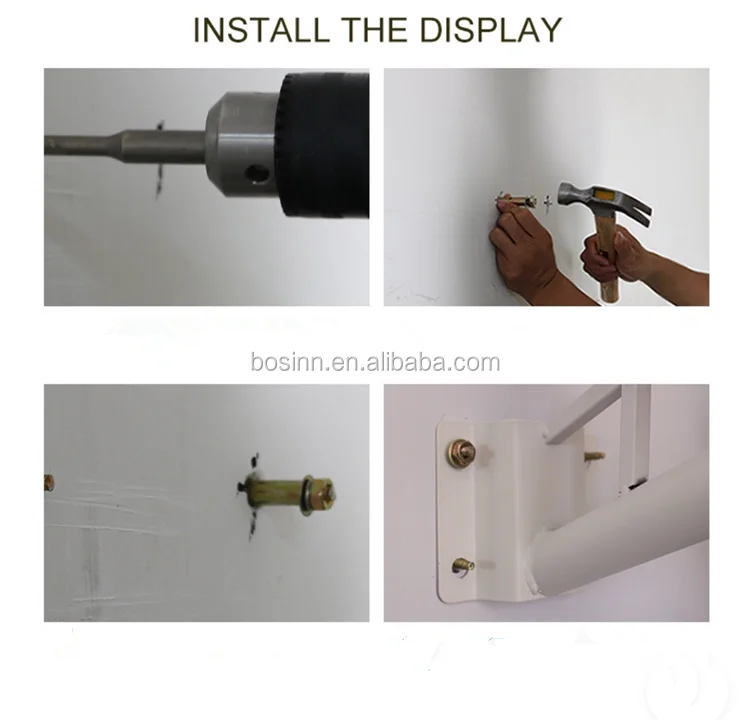 INSTALL THE DISPLAY

bosinn.en.alibaba.com