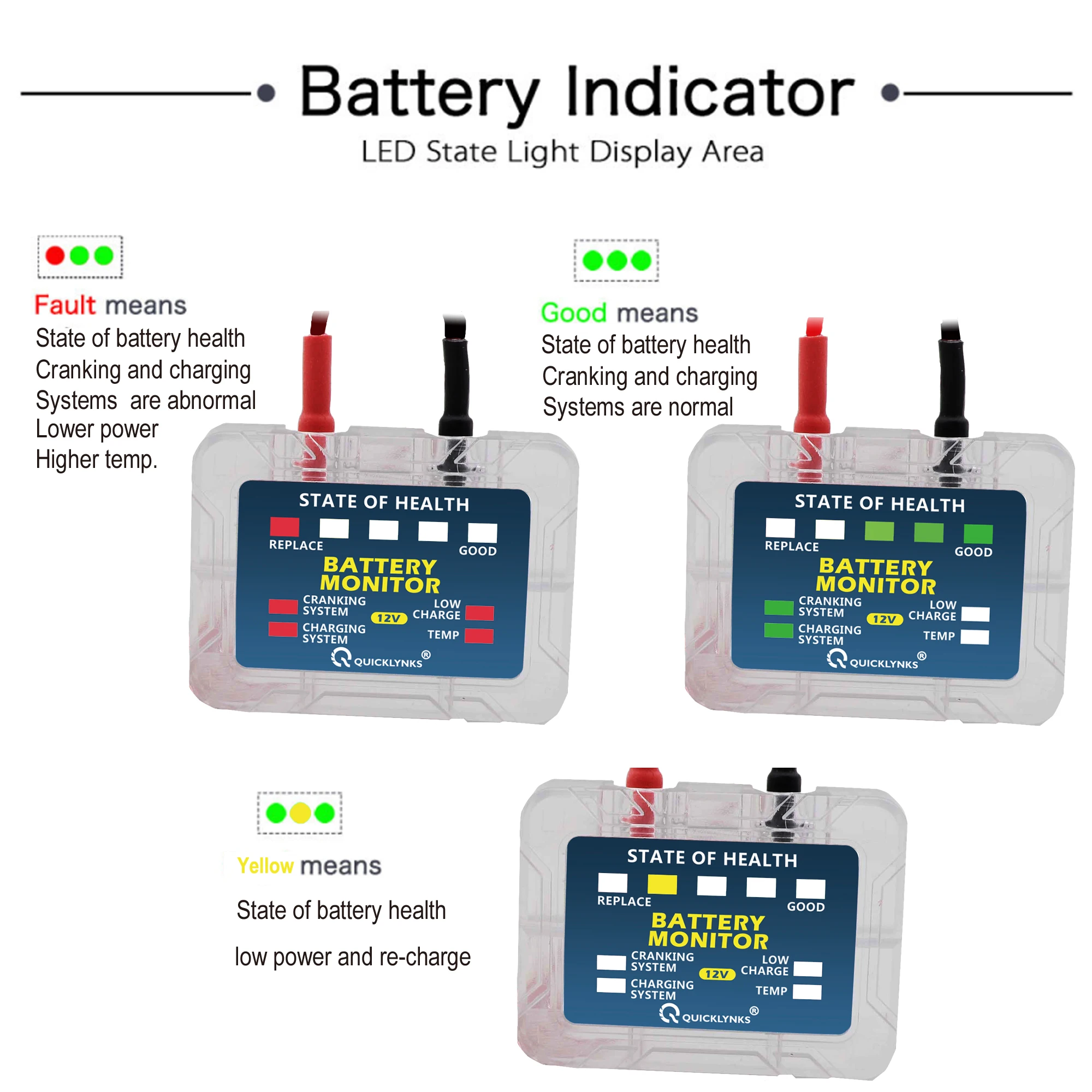 Battery Indicator
LED State Light Display Area

Fault means
State of battery health
Cranking and charging
Systems are abnormal
Lower power
Higher temp.

STATE OF HEALTH
REPLACE GOOD
BATTERY MONITOR
CRANKING SYSTEM
CHARGING SYSTEM
12V
LOW CHARGE
TEMP
QUICKLYNKS®

Good means
State of battery health
Cranking and charging
Systems are normal

STATE OF HEALTH
REPLACE GOOD
BATTERY MONITOR
CRANKING SYSTEM
CHARGING SYSTEM
12V
LOW CHARGE
TEMP
QUICKLYNKS®

Yellow means
State of battery health
low power and re-charge

STATE OF HEALTH
REPLACE GOOD
BATTERY MONITOR
CRANKING SYSTEM
CHARGING SYSTEM
12V
LOW CHARGE
TEMP
QUICKLYNKS®