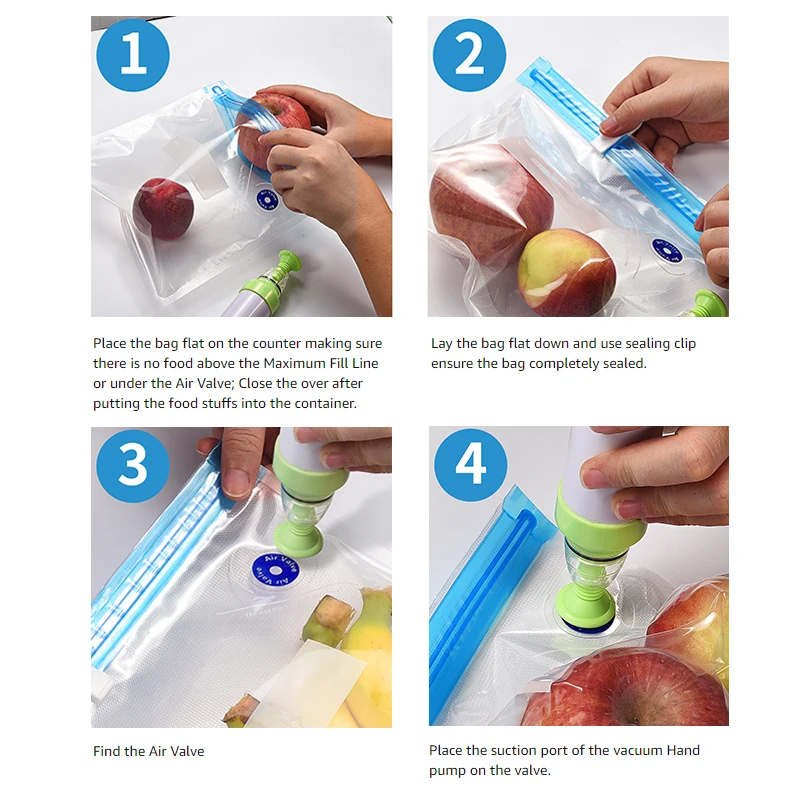 1

Place the bag flat on the counter making sure there is no food above the Maximum Fill Line or under the Air Valve; Close the over after putting the food stuffs into the container.

2

Lay the bag flat down and use sealing clip ensure the bag completely sealed.

3

Air Valve

Find the Air Valve

4

Place the suction port of the vacuum Hand pump on the valve.