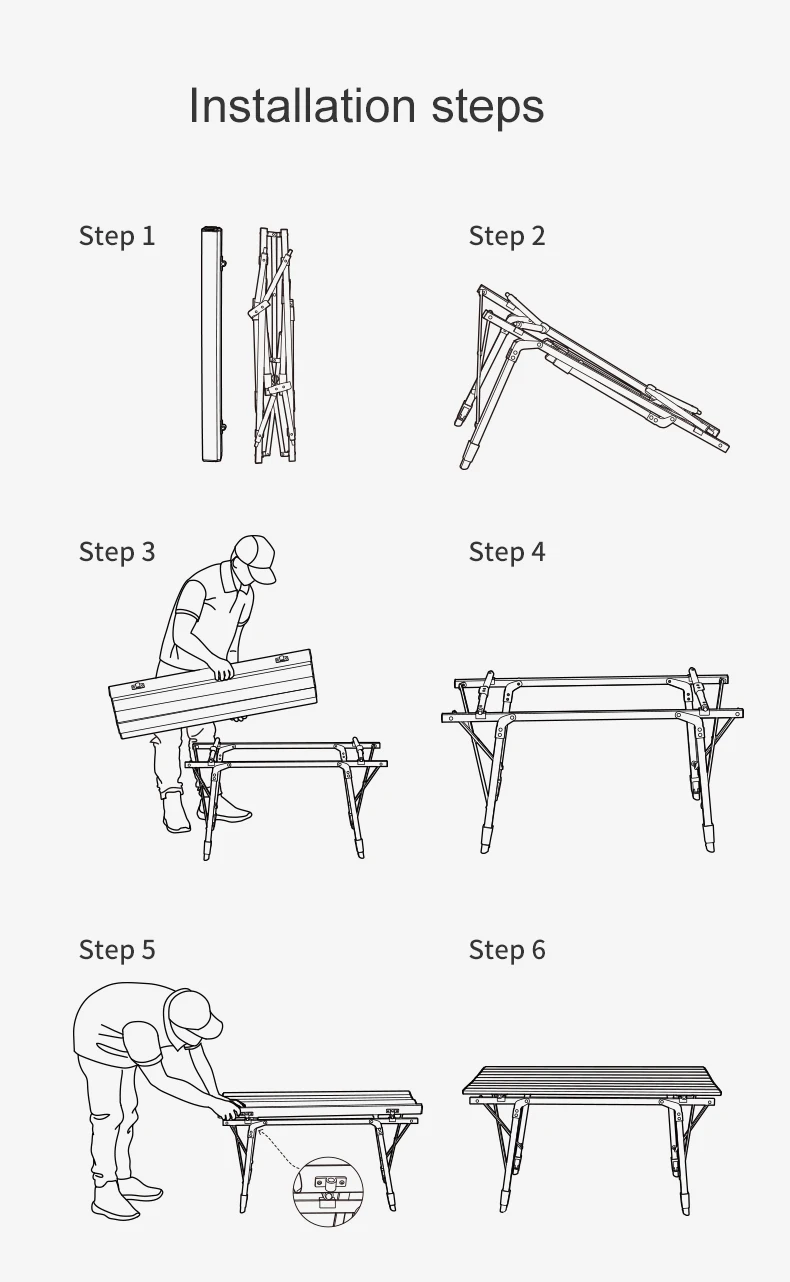 Installation steps

Step 1

Step 2

Step 3

Step 4

Step 5

Step 6