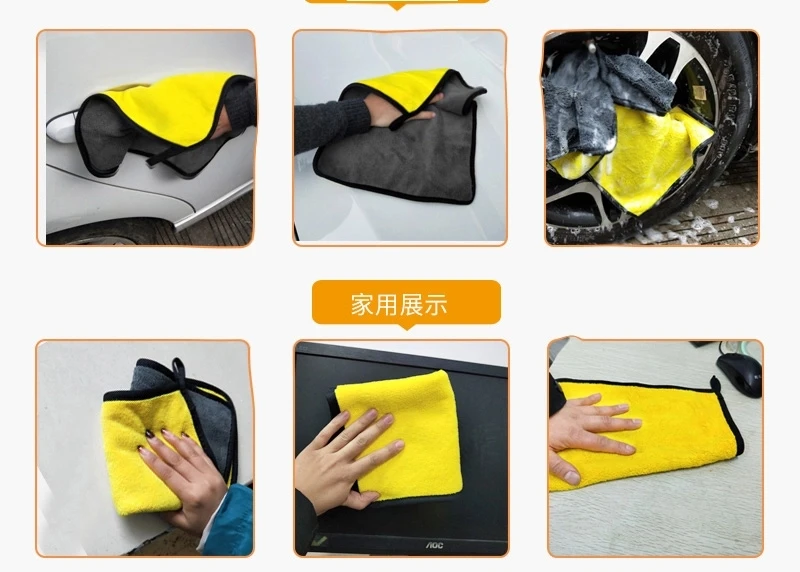 家用展示

AOC