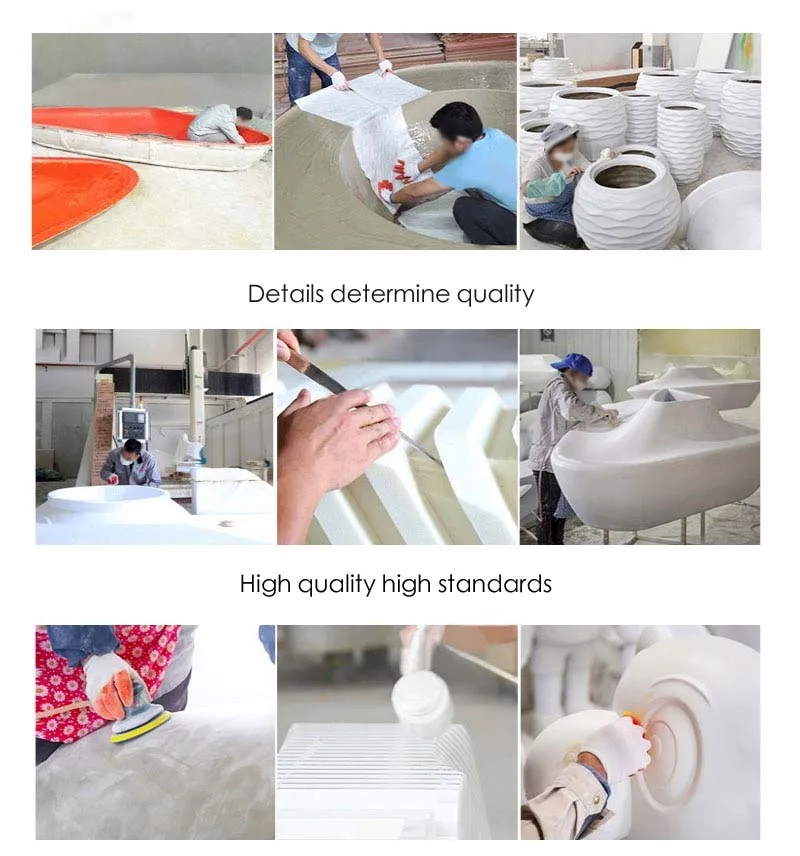 Details determine quality

High quality high standards