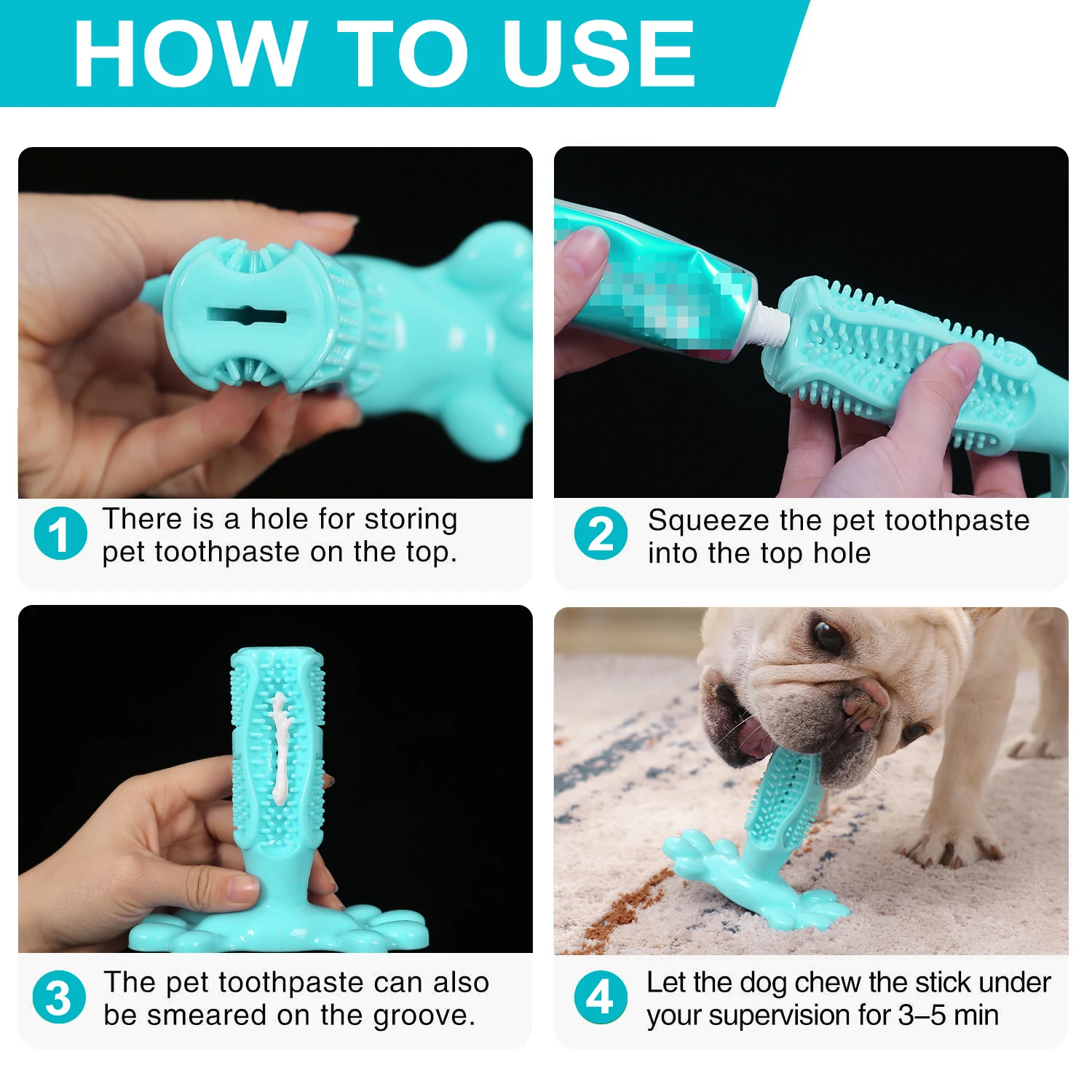 HOW TO USE

1 There is a hole for storing pet toothpaste on the top.

2 Squeeze the pet toothpaste into the top hole

3 The pet toothpaste can also be smeared on the groove.

4 Let the dog chew the stick under your supervision for 3–5 min