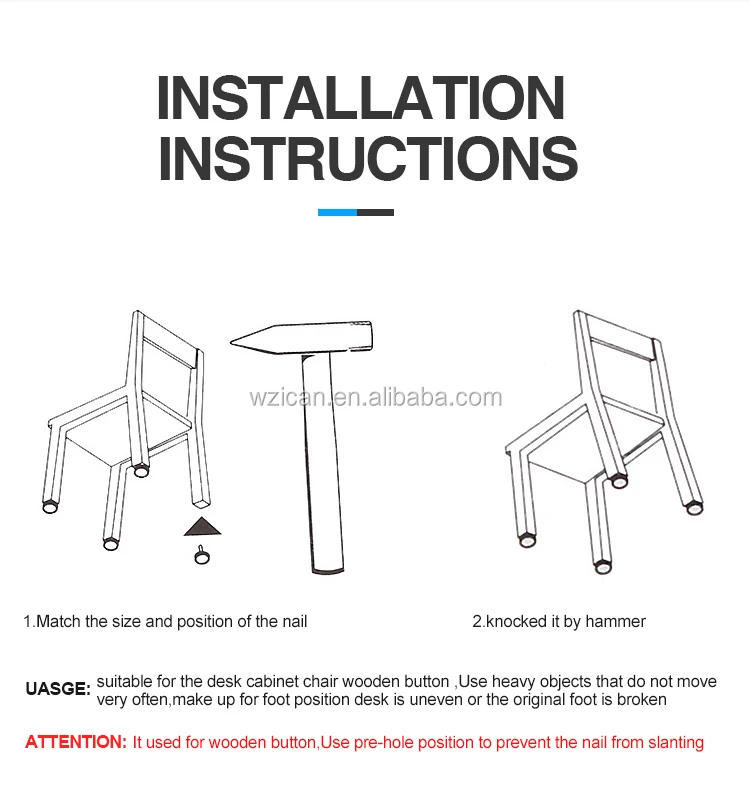 INSTALLATION INSTRUCTIONS

wzican.en.alibaba.com

1.Match the size and position of the nail

2.knocked it by hammer

UASGE: suitable for the desk cabinet chair wooden button ,Use heavy objects that do not move very often,make up for foot position desk is uneven or the original foot is broken

ATTENTION: It used for wooden button,Use pre-hole position to prevent the nail from slanting