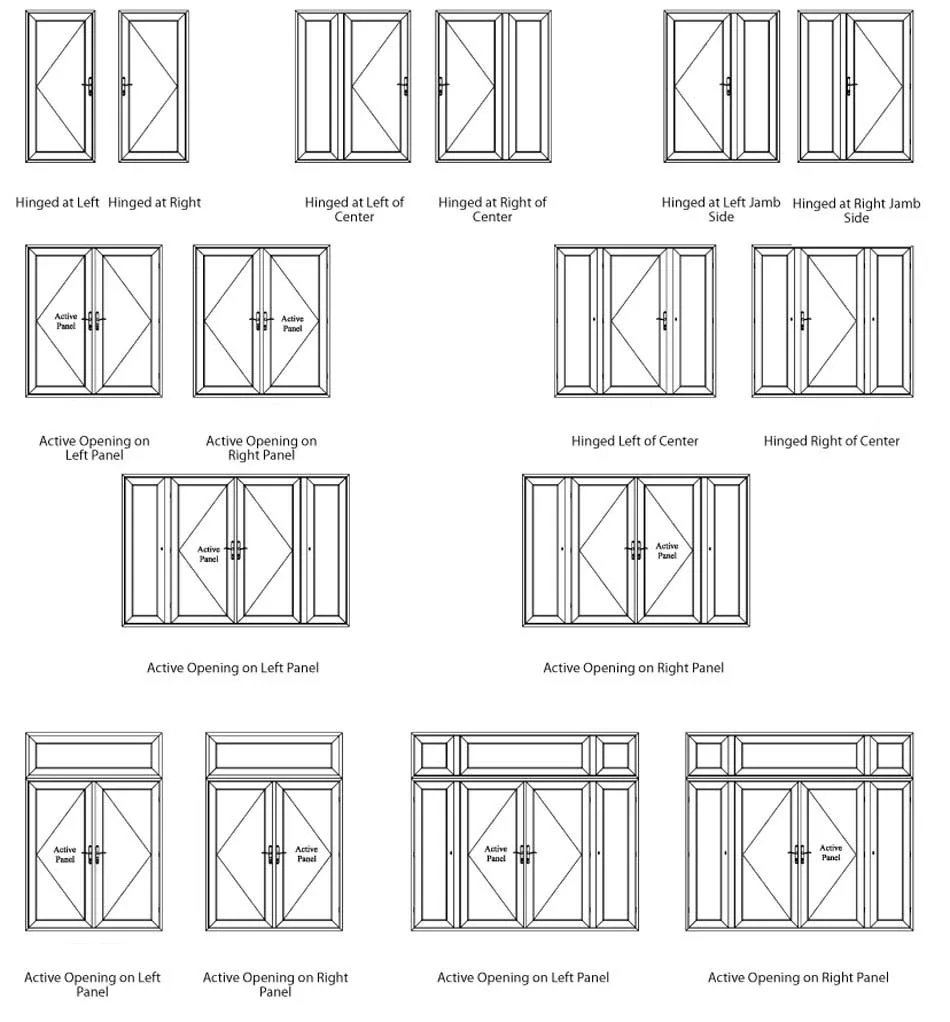 Hinged at Left Hinged at Right

Hinged at Left of Center

Hinged at Right of Center

Hinged at Left Jamb Side

Hinged at Right Jamb Side

Active Panel

Active Panel

Active Opening on Left Panel

Active Opening on Right Panel

Hinged Left of Center

Hinged Right of Center

Active Panel

Active Panel

Active Opening on Left Panel

Active Opening on Right Panel

Active Panel

Active Panel

Active Panel

Active Panel

Active Opening on Left Panel

Active Opening on Right Panel

Active Opening on Left Panel

Active Opening on Right Panel