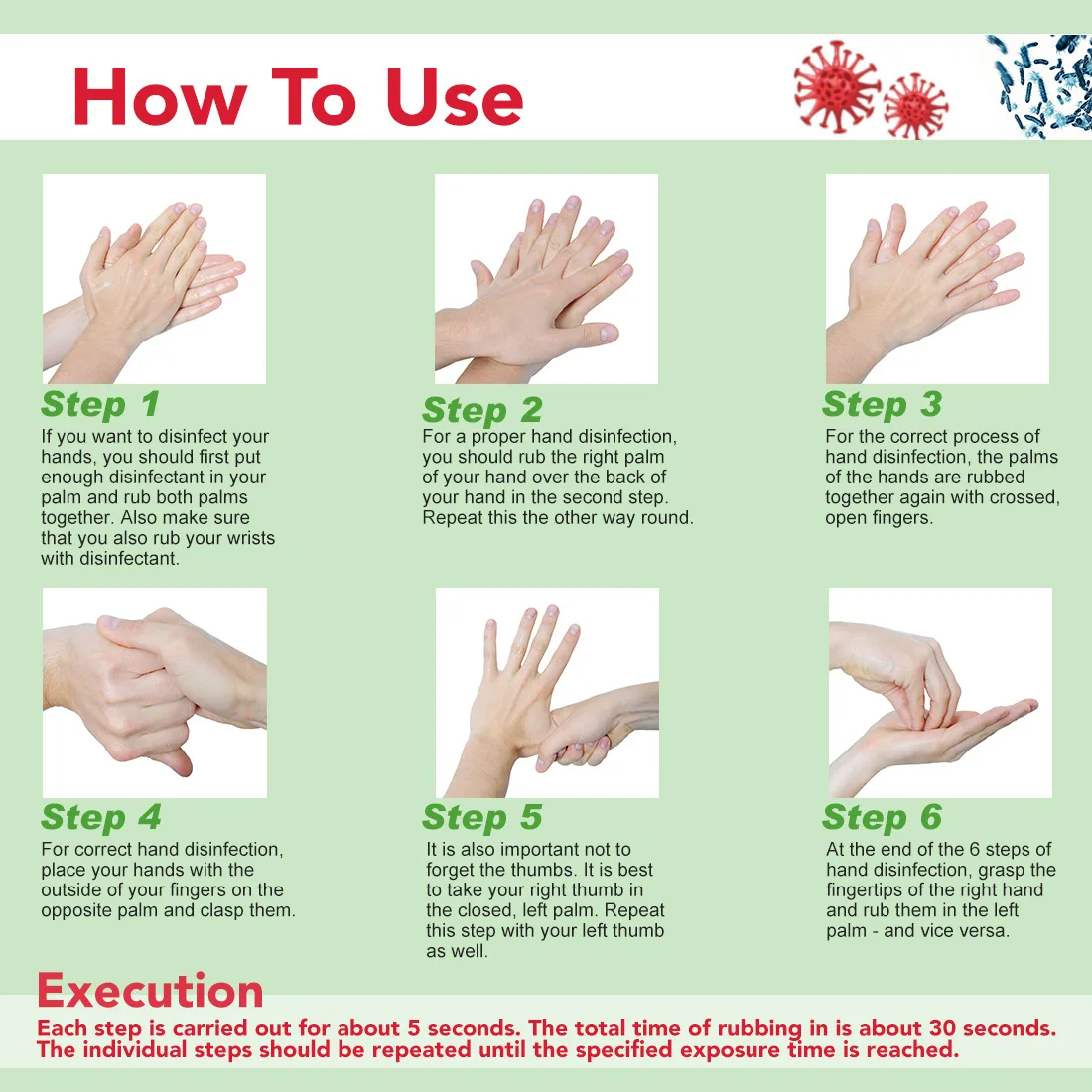 How To Use

Step 1
If you want to disinfect your hands, you should first put enough disinfectant in your palm and rub both palms together. Also make sure that you also rub your wrists with disinfectant.

Step 2
For a proper hand disinfection, you should rub the right palm of your hand over the back of your hand in the second step. Repeat this the other way round.

Step 3
For the correct process of hand disinfection, the palms of the hands are rubbed together again with crossed, open fingers.

Step 4
For correct hand disinfection, place your hands with the outside of your fingers on the opposite palm and clasp them.

Step 5
It is also important not to forget the thumbs. It is best to take your right thumb in the closed, left palm. Repeat this step with your left thumb as well.

Step 6
At the end of the 6 steps of hand disinfection, grasp the fingertips of the right hand and rub them in the left palm - and vice versa.

Execution
Each step is carried out for about 5 seconds. The total time of rubbing in is about 30 seconds. The individual steps should be repeated until the specified exposure time is reached.