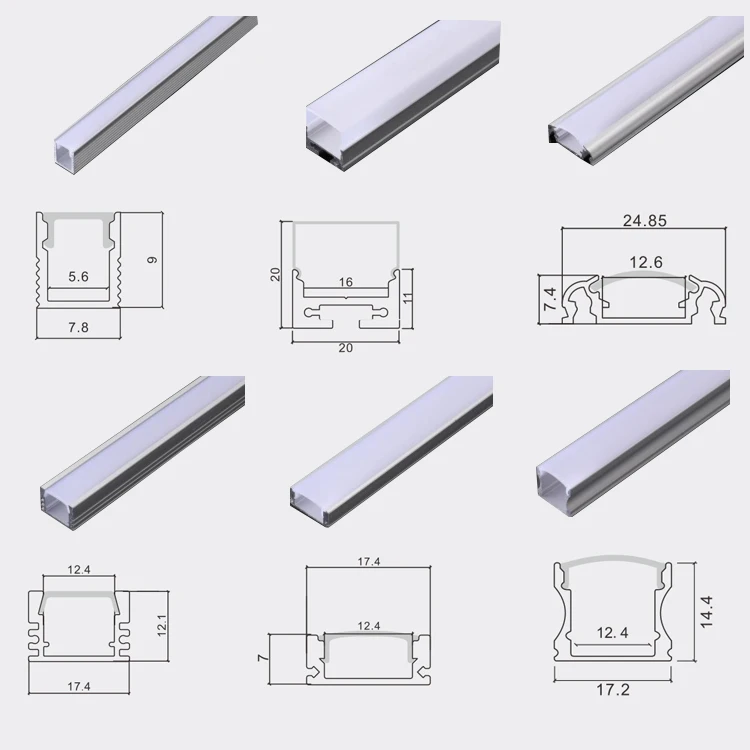 5.6
9
7.8

20
16
11
20

24.85
12.6
7.4

12.4
12.1
17.4

17.4
12.4
7

12.4
14.4
17.2