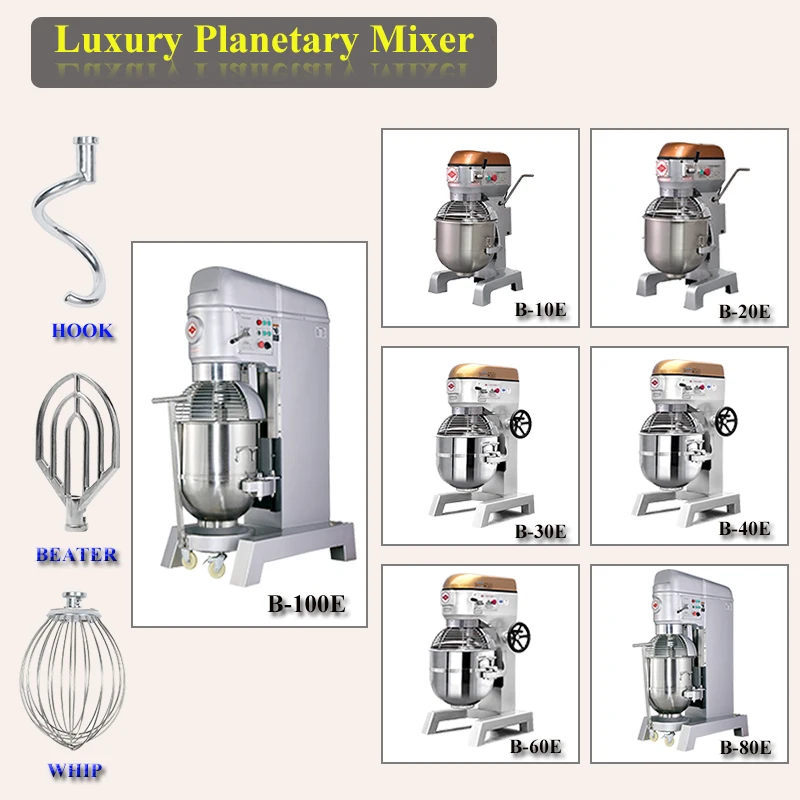 Luxury Planetary Mixer

HOOK

BEATER

WHIP

B-100E

B-10E

B-20E

B-30E

B-40E

B-60E

B-80E