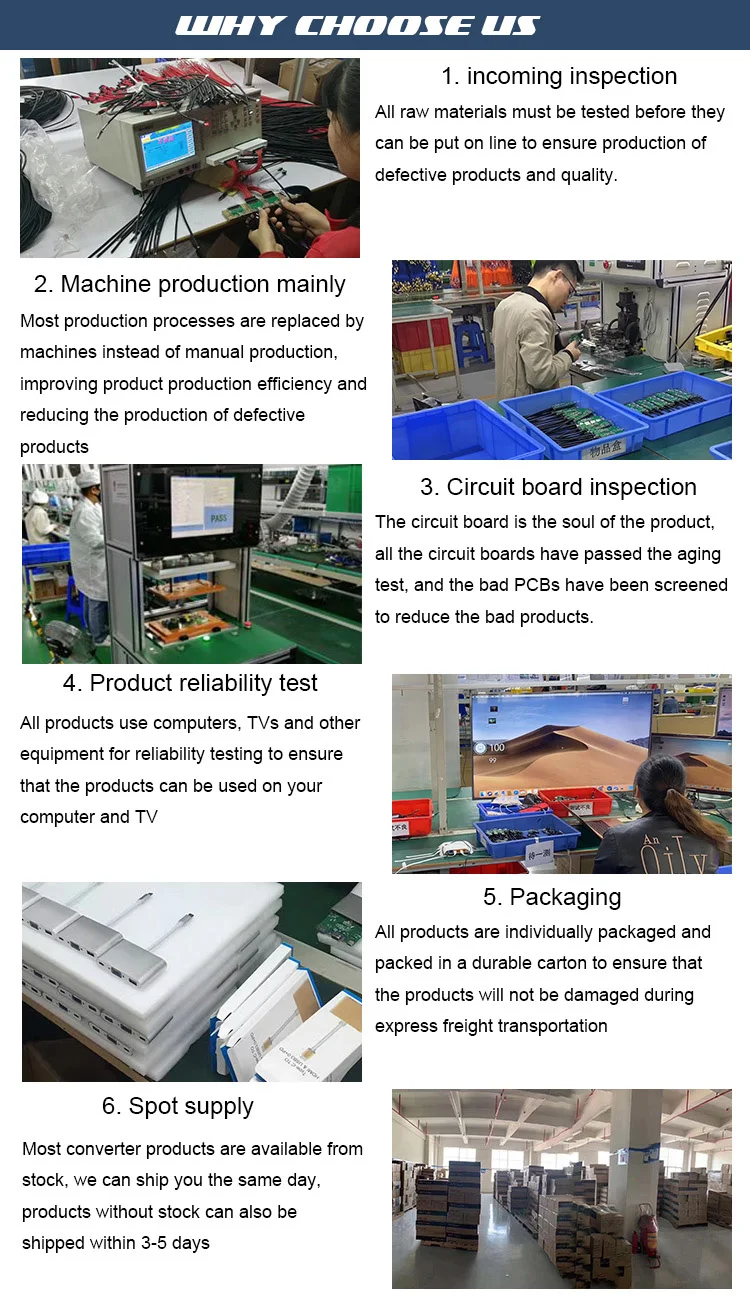 WHY CHOOSE US

1. incoming inspection

All raw materials must be tested before they can be put on line to ensure production of defective products and quality.

2. Machine production mainly

Most production processes are replaced by machines instead of manual production, improving product production efficiency and reducing the production of defective products

物品盒

PASS

3. Circuit board inspection

The circuit board is the soul of the product, all the circuit boards have passed the aging test, and the bad PCBs have been screened to reduce the bad products.

4. Product reliability test

All products use computers, TVs and other equipment for reliability testing to ensure that the products can be used on your computer and TV

100

99

5. Packaging

All products are individually packaged and packed in a durable carton to ensure that the products will not be damaged during express freight transportation

6. Spot supply

Most converter products are available from stock, we can ship you the same day, products without stock can also be shipped within 3-5 days