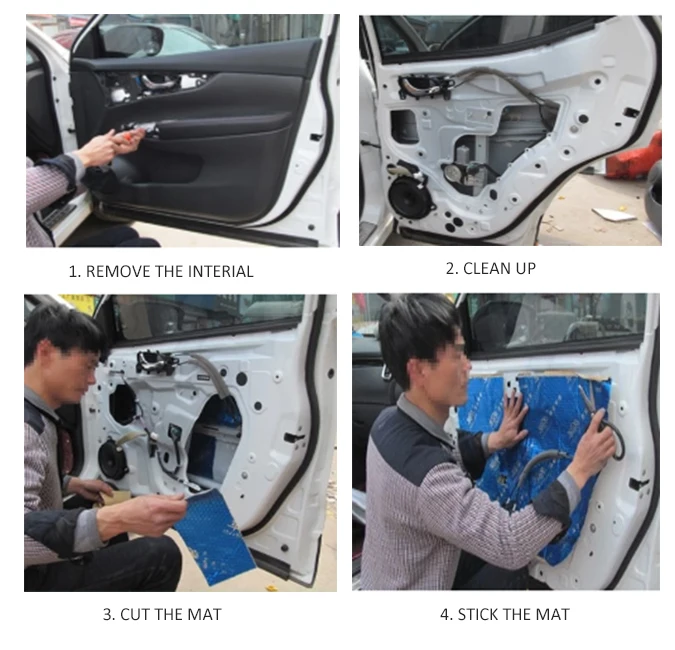 1. REMOVE THE INTERIAL

2. CLEAN UP

3. CUT THE MAT

4. STICK THE MAT