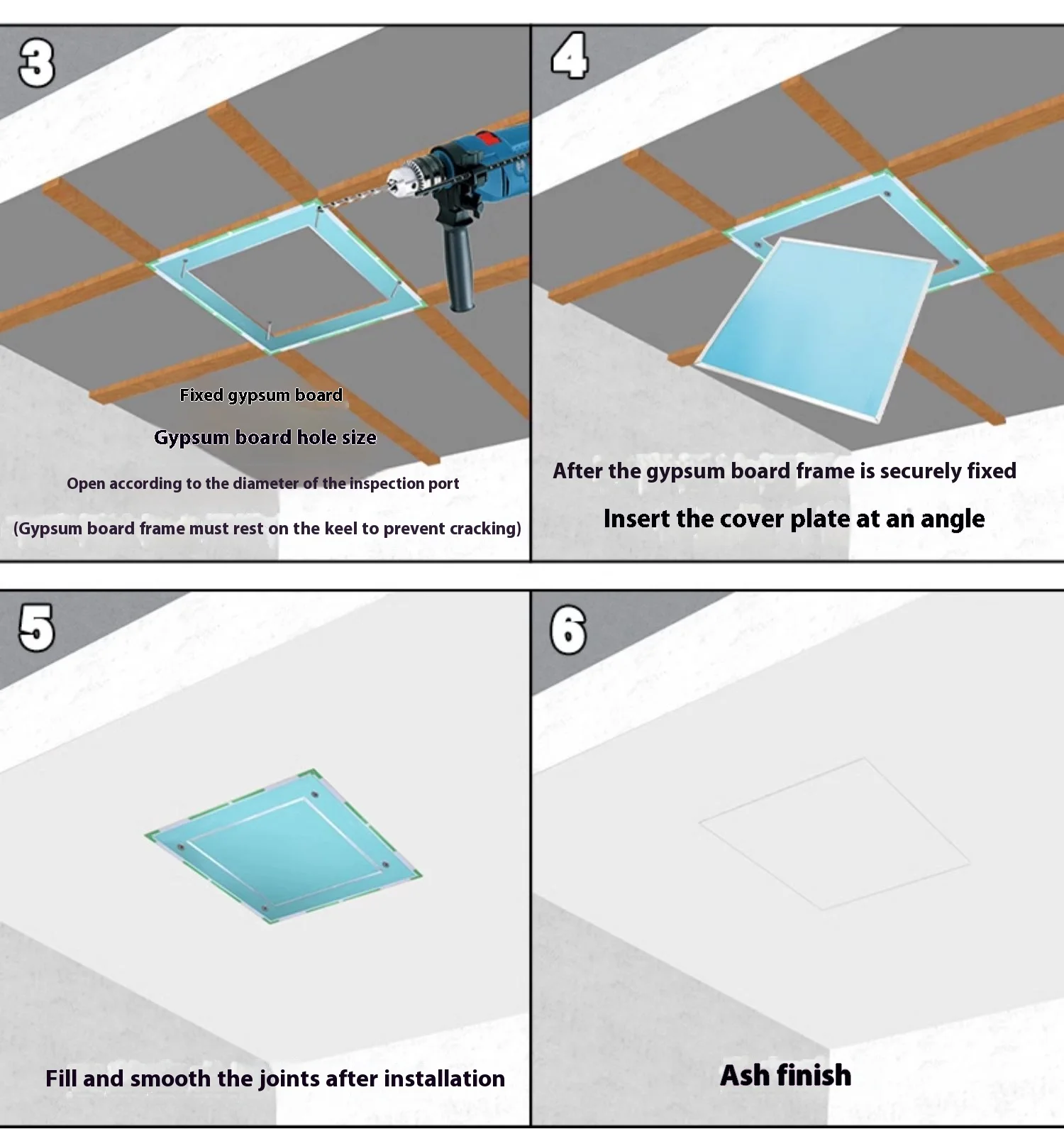 3

Fixed gypsum board

Gypsum board hole size

Open according to the diameter of the inspection port

(Gypsum board frame must rest on the keel to prevent cracking)

4

After the gypsum board frame is securely fixed

Insert the cover plate at an angle

5

Fill and smooth the joints after installation

6

Ash finish