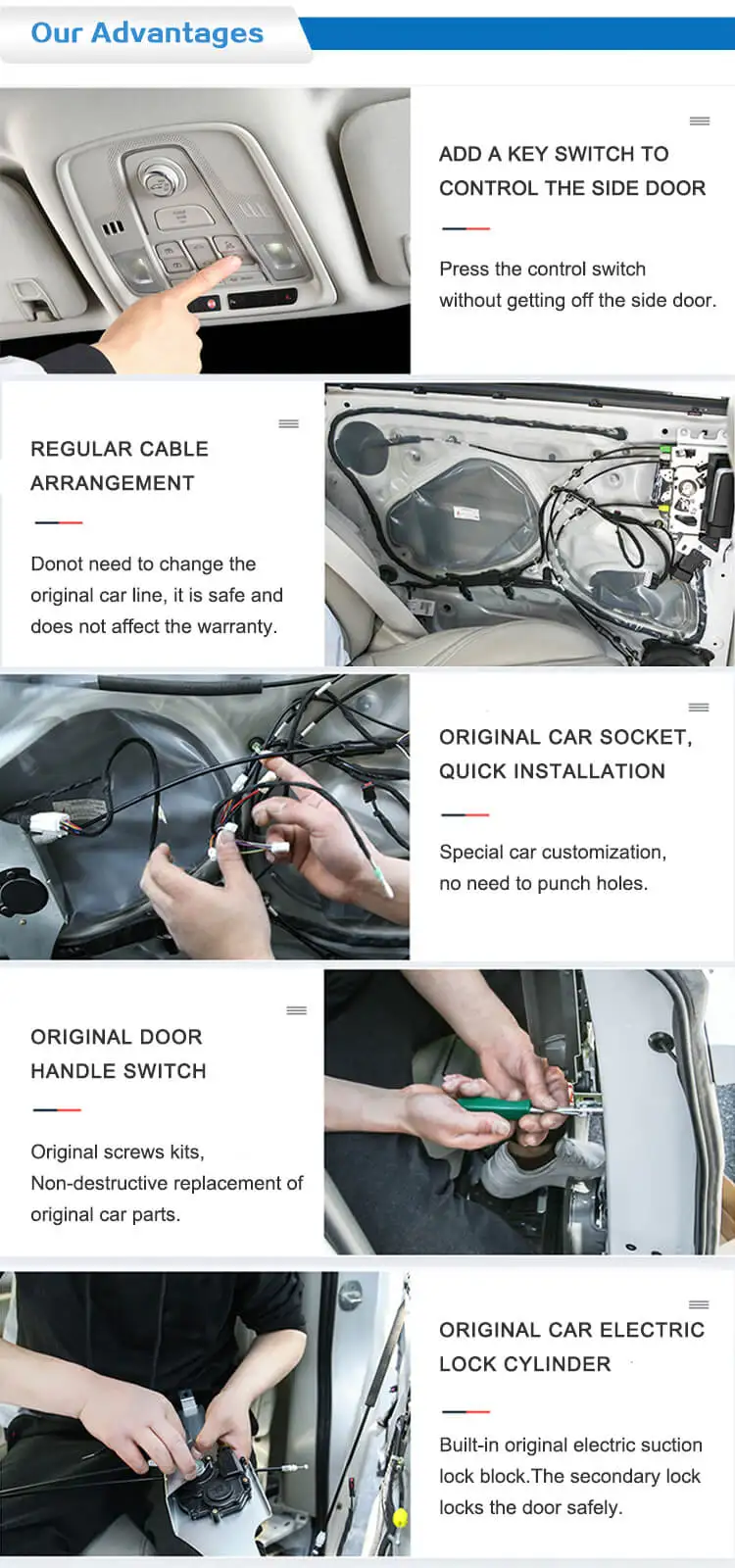 Our Advantages

ADD A KEY SWITCH TO CONTROL THE SIDE DOOR

Press the control switch without getting off the side door.

REGULAR CABLE ARRANGEMENT

Donot need to change the original car line, it is safe and does not affect the warranty.

ORIGINAL CAR SOCKET, QUICK INSTALLATION

Special car customization, no need to punch holes.

ORIGINAL DOOR HANDLE SWITCH

Original screws kits, Non-destructive replacement of original car parts.

ORIGINAL CAR ELECTRIC LOCK CYLINDER

Built-in original electric suction lock block.The secondary lock locks the door safely.